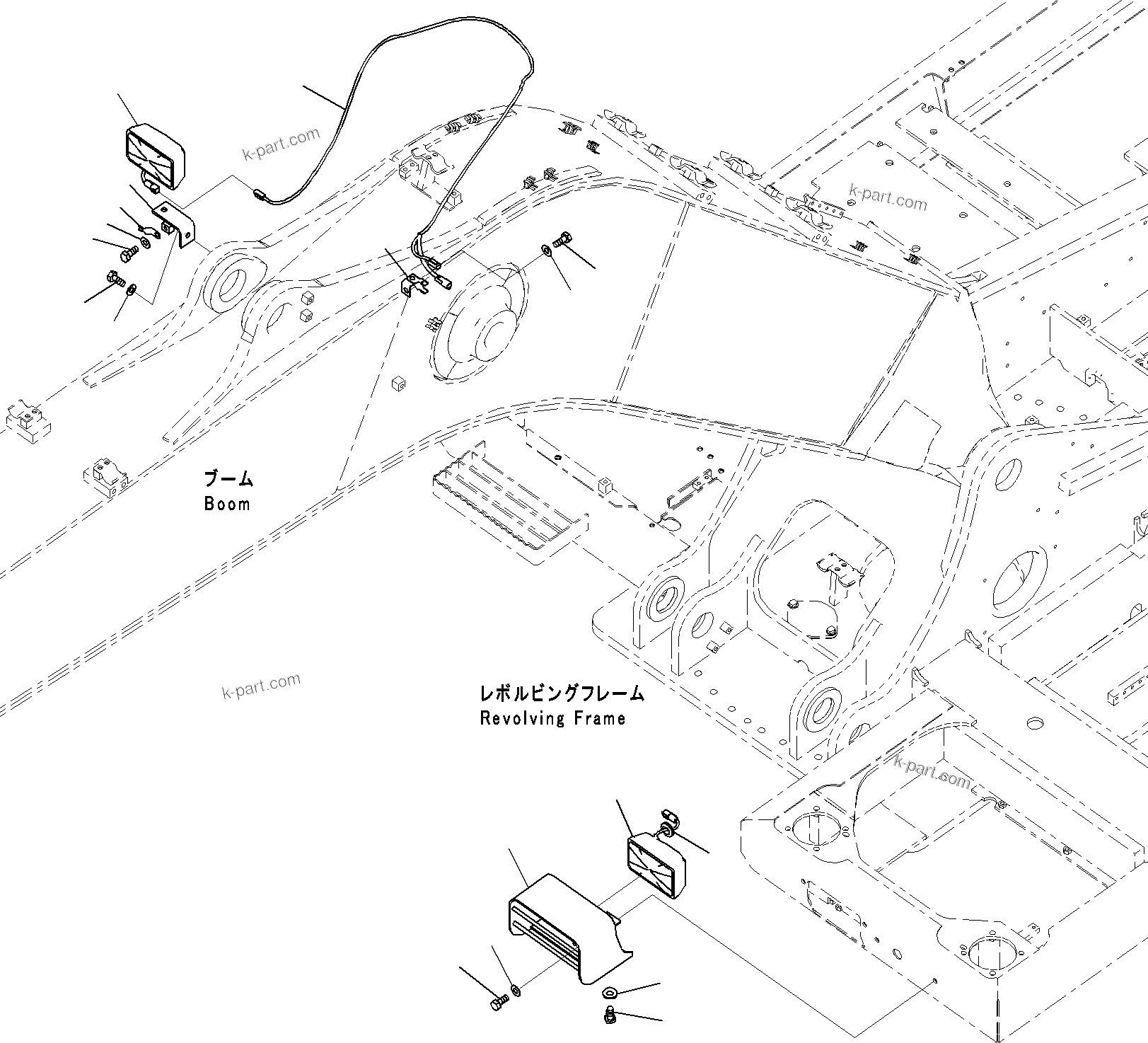 k-part.com

k-part.com

ブーム
Boom

k-part.com

レボルビングフレーム
Revolving Frame

k-part.com