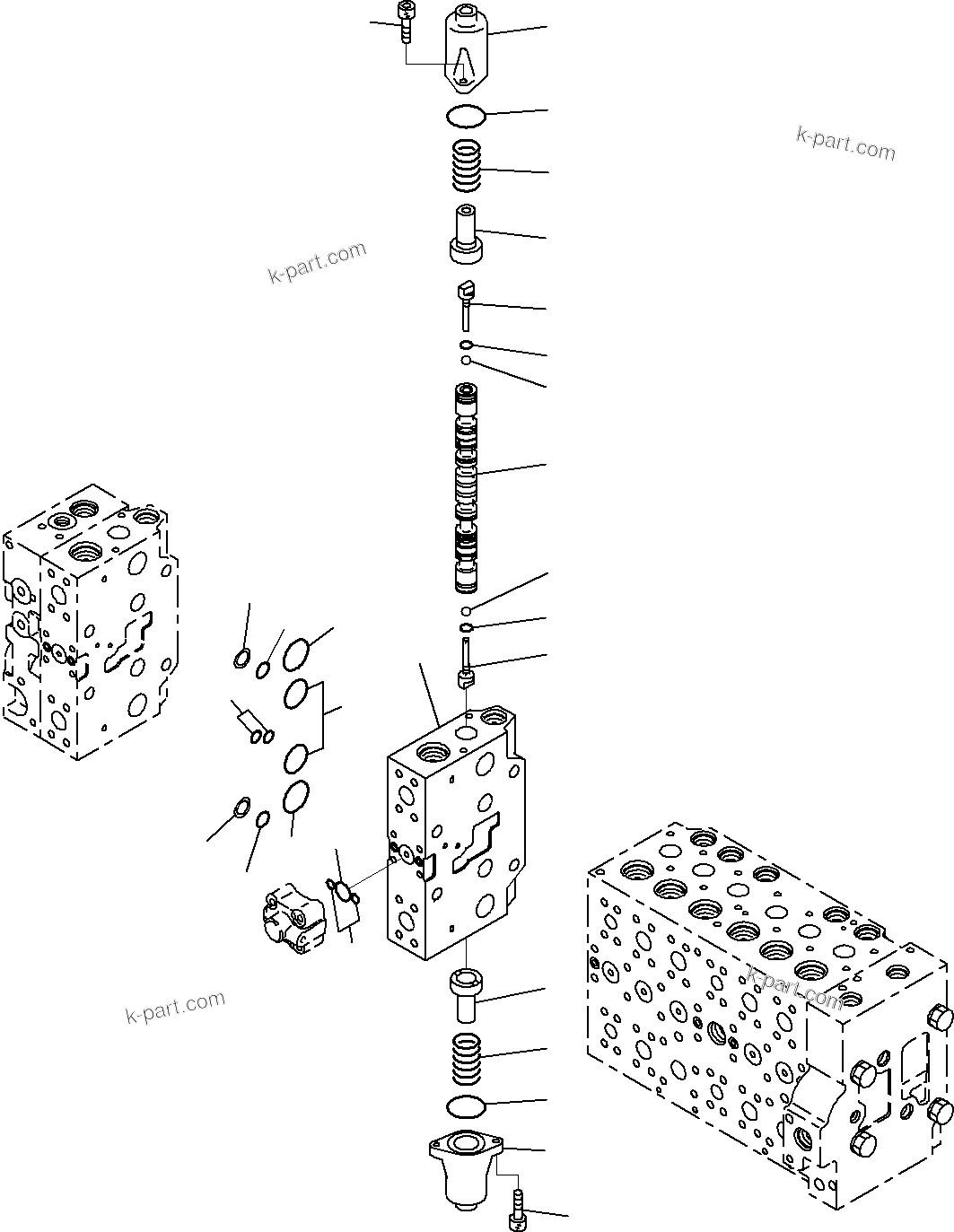 k-part.com

k-part.com

k-part.com

k-part.com