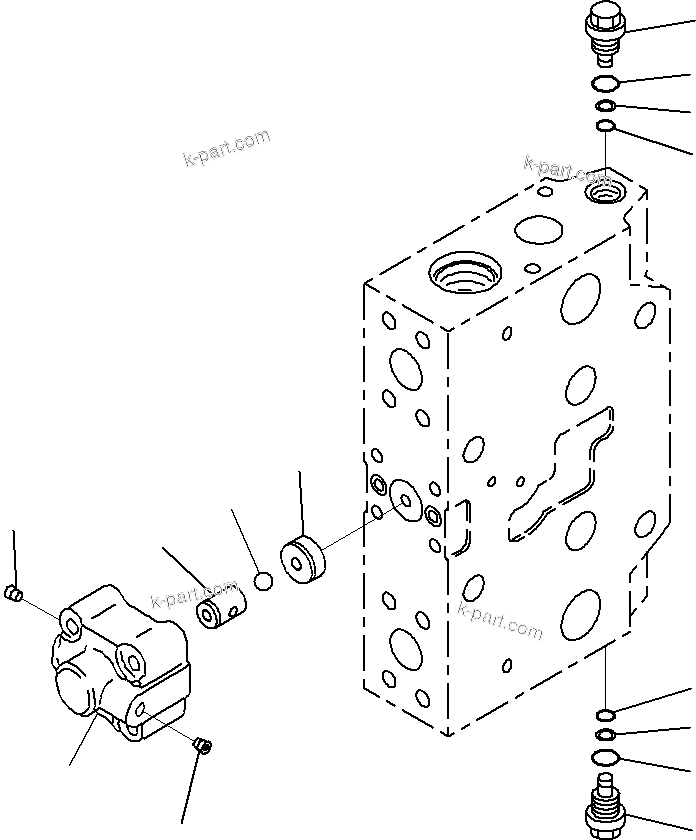 k-part.com
k-part.com
k-part.com
k-part.com