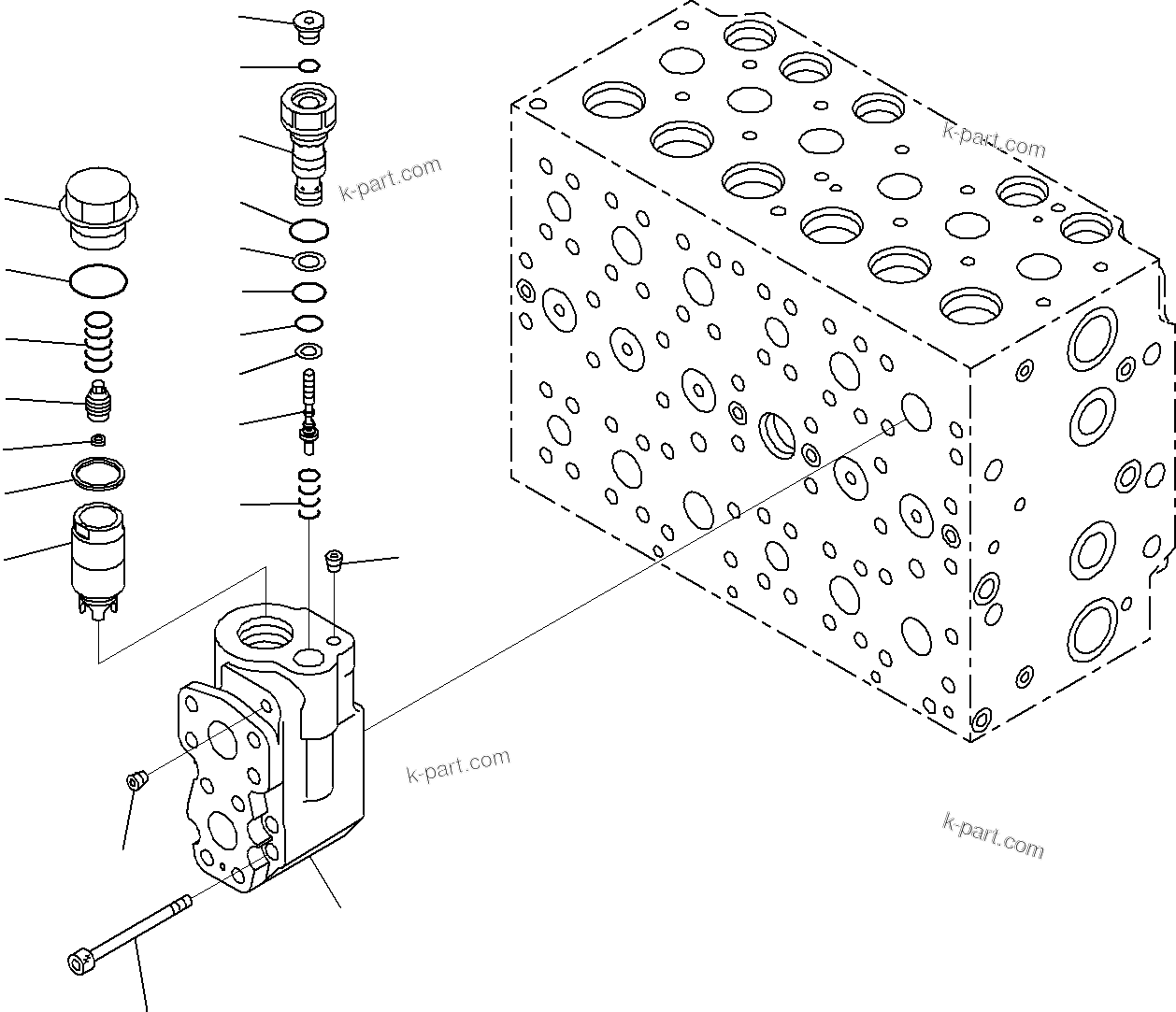 k-part.com

k-part.com

k-part.com

k-part.com