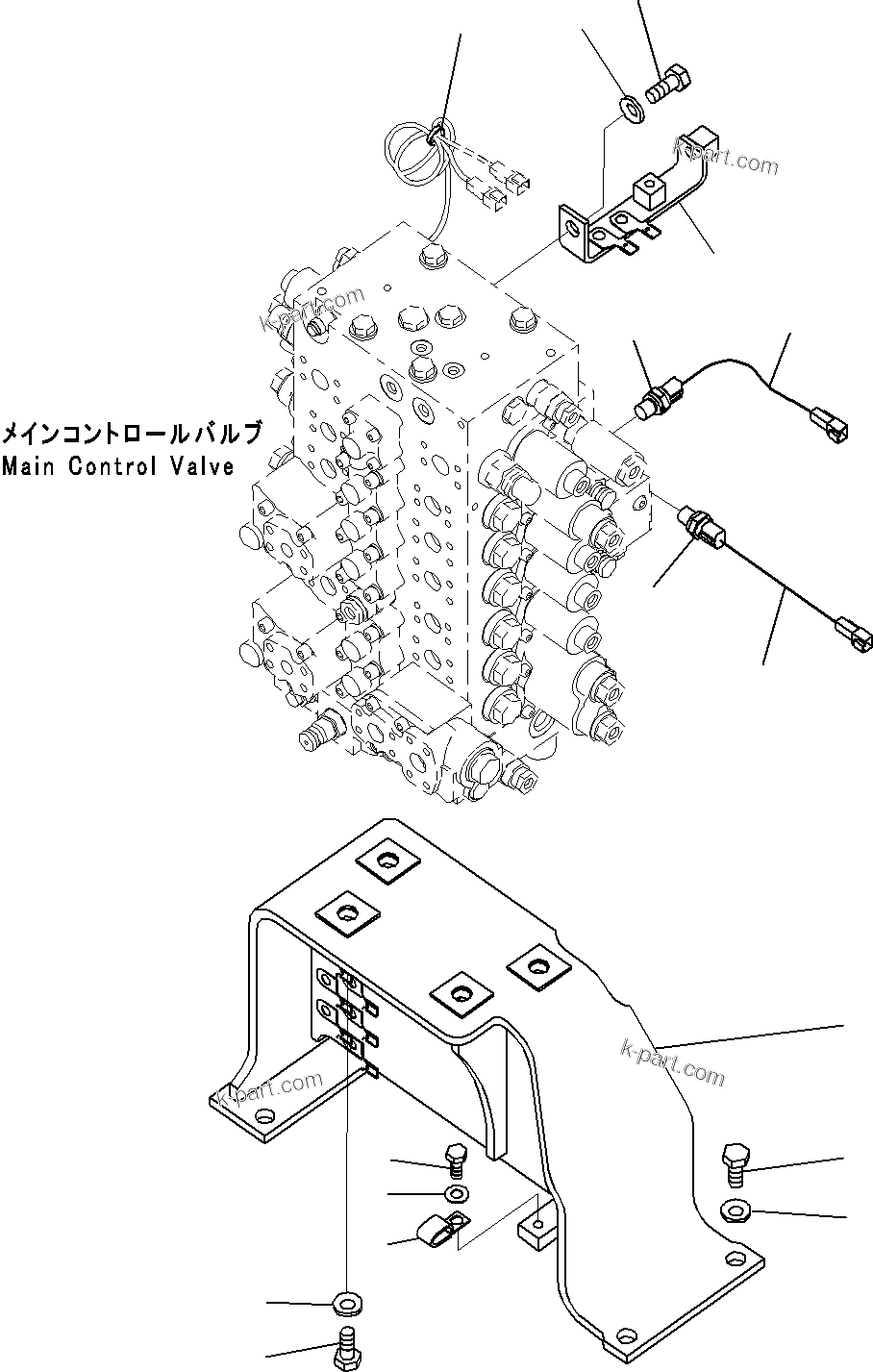 k-part.com

k-part.com

メインコントロールバルブ
Main Control Valve

k-part.com

k-part.com