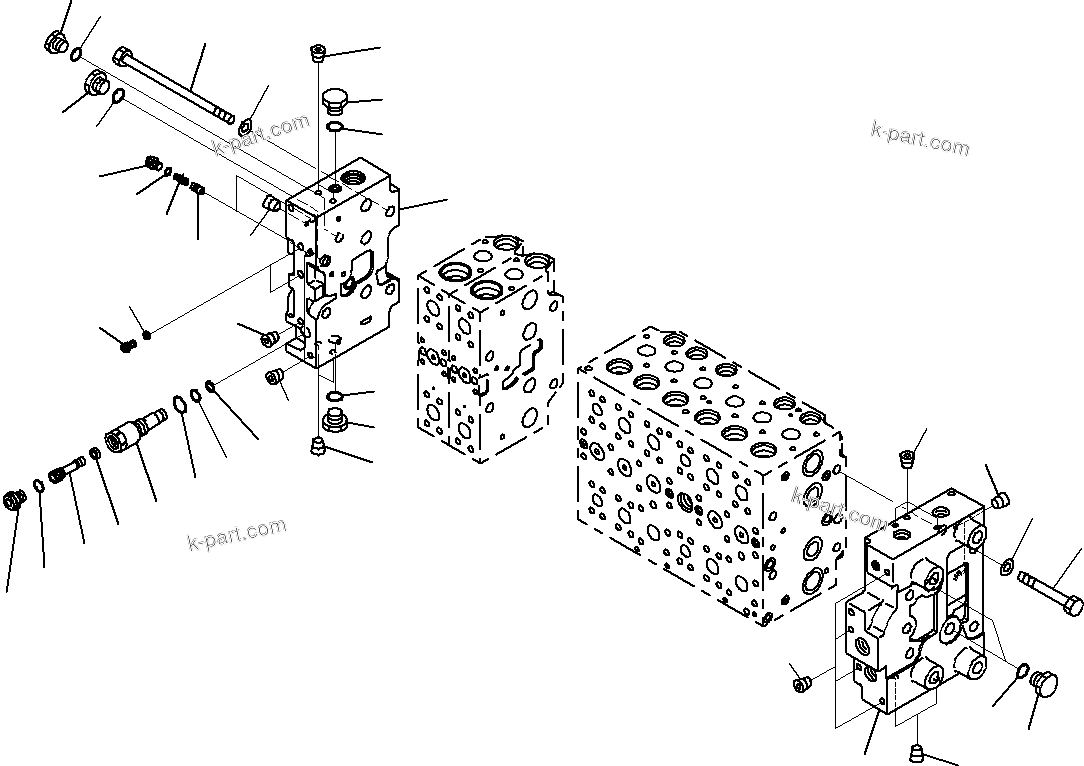 k-part.com
k-part.com
k-part.com
k-part.com