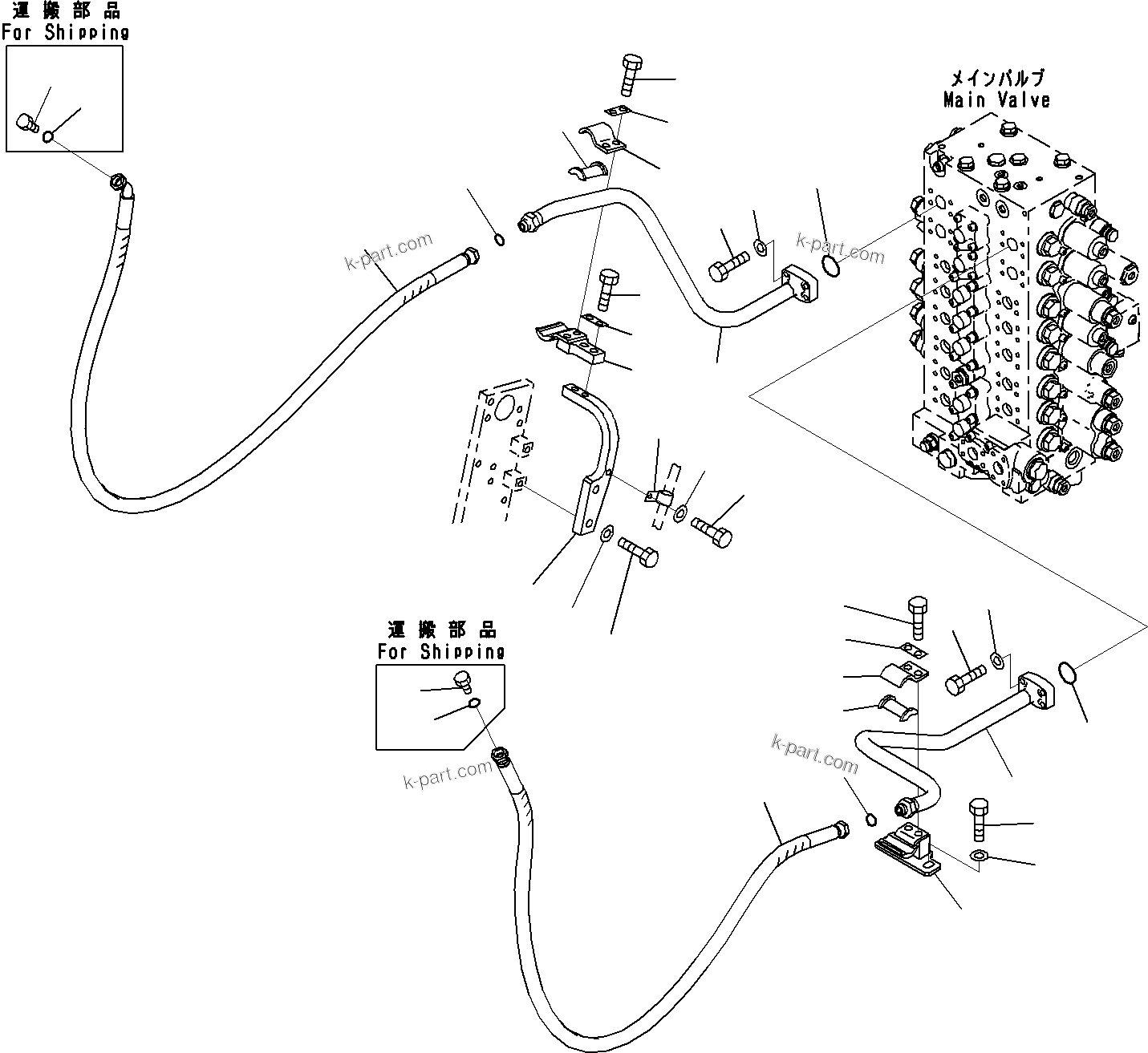 運搬部品
For Shipping

メインバルブ
Main Valve

k-part.com

k-part.com

運搬部品
For Shipping

k-part.com

k-part.com