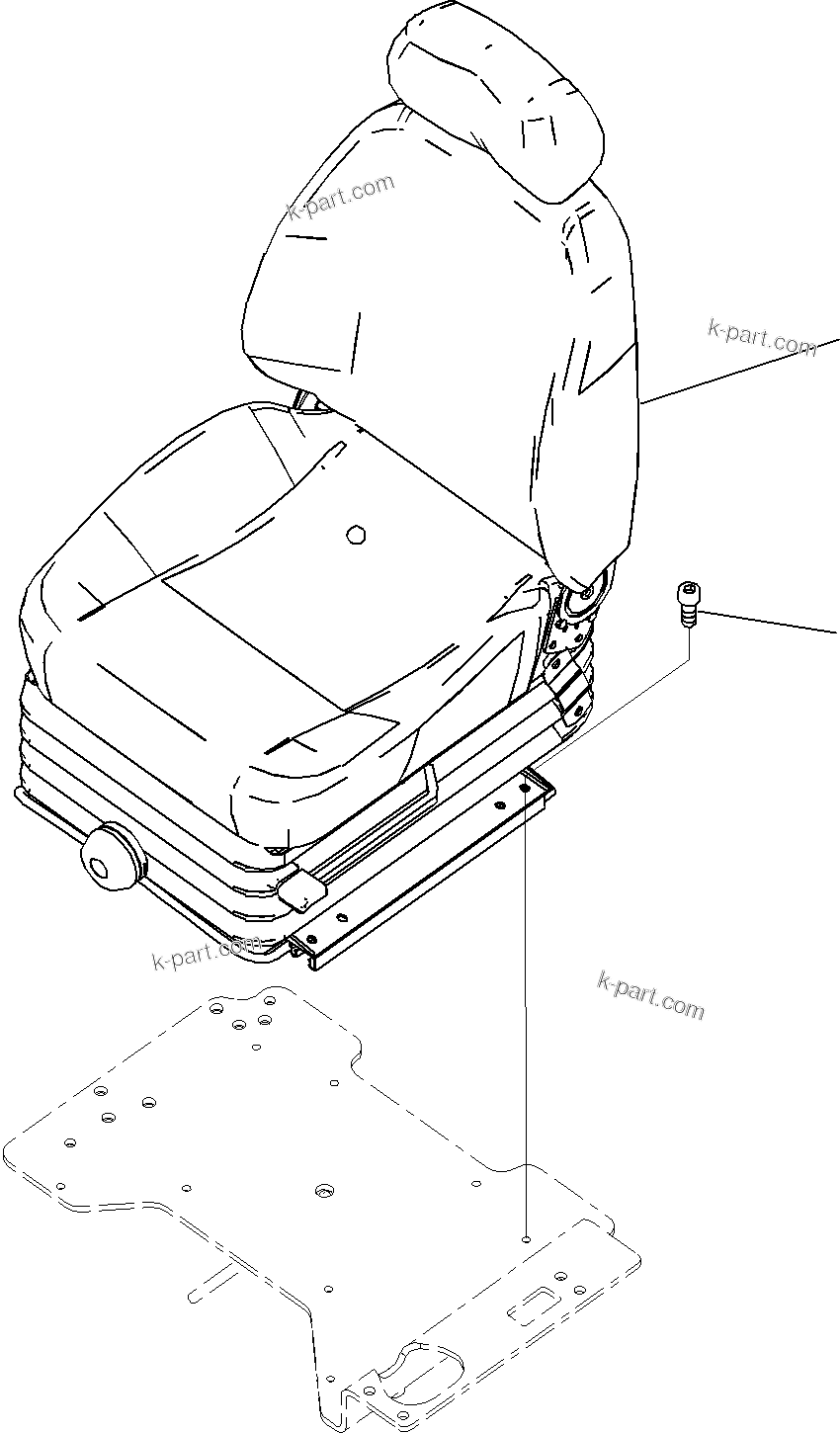 k-part.com

k-part.com

k-part.com

k-part.com