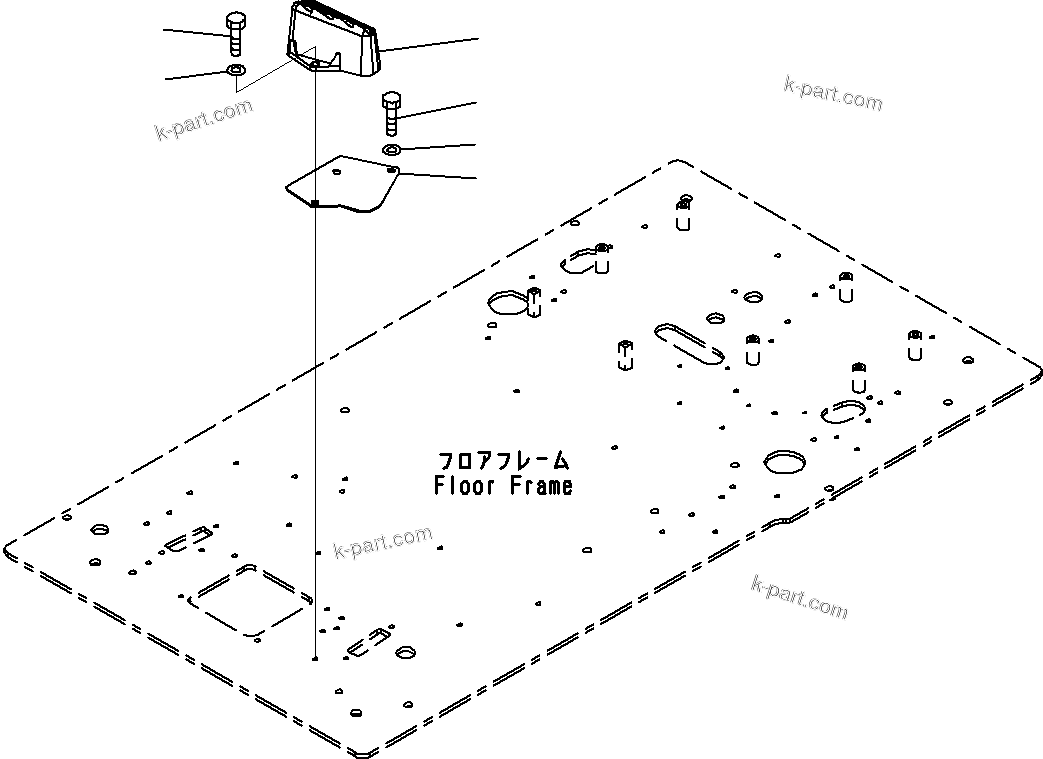 k-part.com

k-part.com

フロアフレーム
Floor Frame

k-part.com

k-part.com