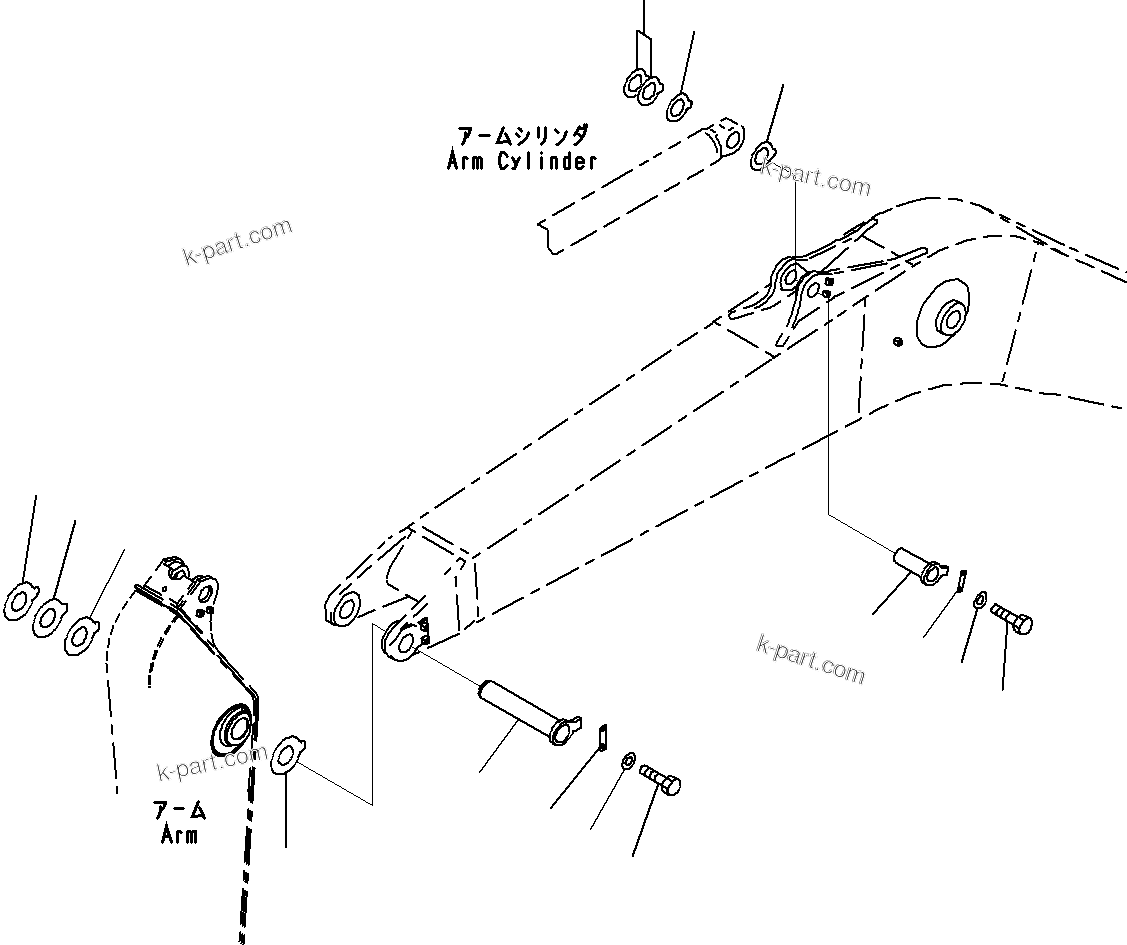 アームシリンダ
Arm Cylinder

k-part.com

k-part.com

k-part.com

k-part.com

アーム
Arm