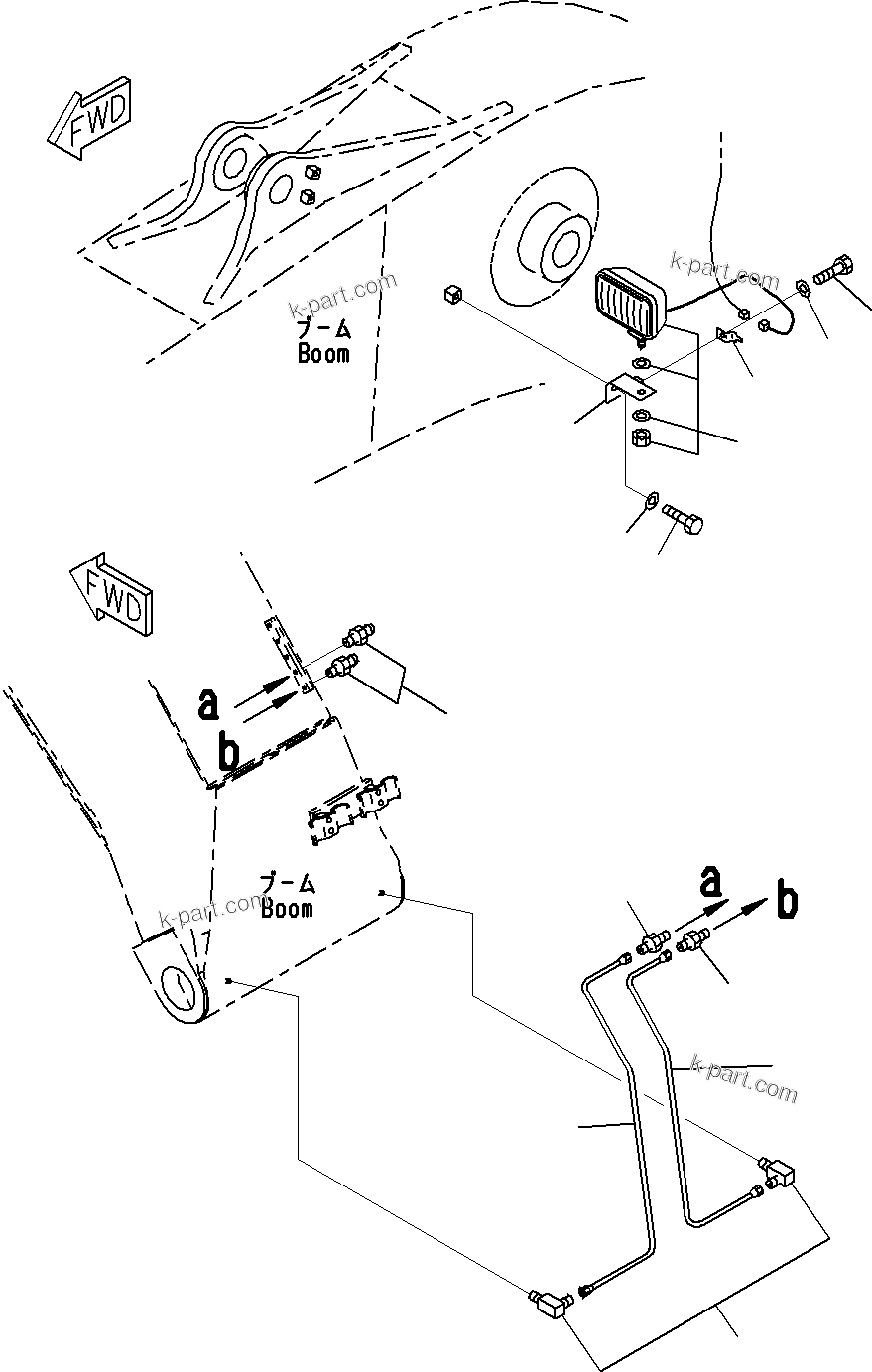 FWD

k-part.com

k-part.com

ブーム
Boom

FWD

a

b

ブーム
Boom

k-part.com

a

b

k-part.com