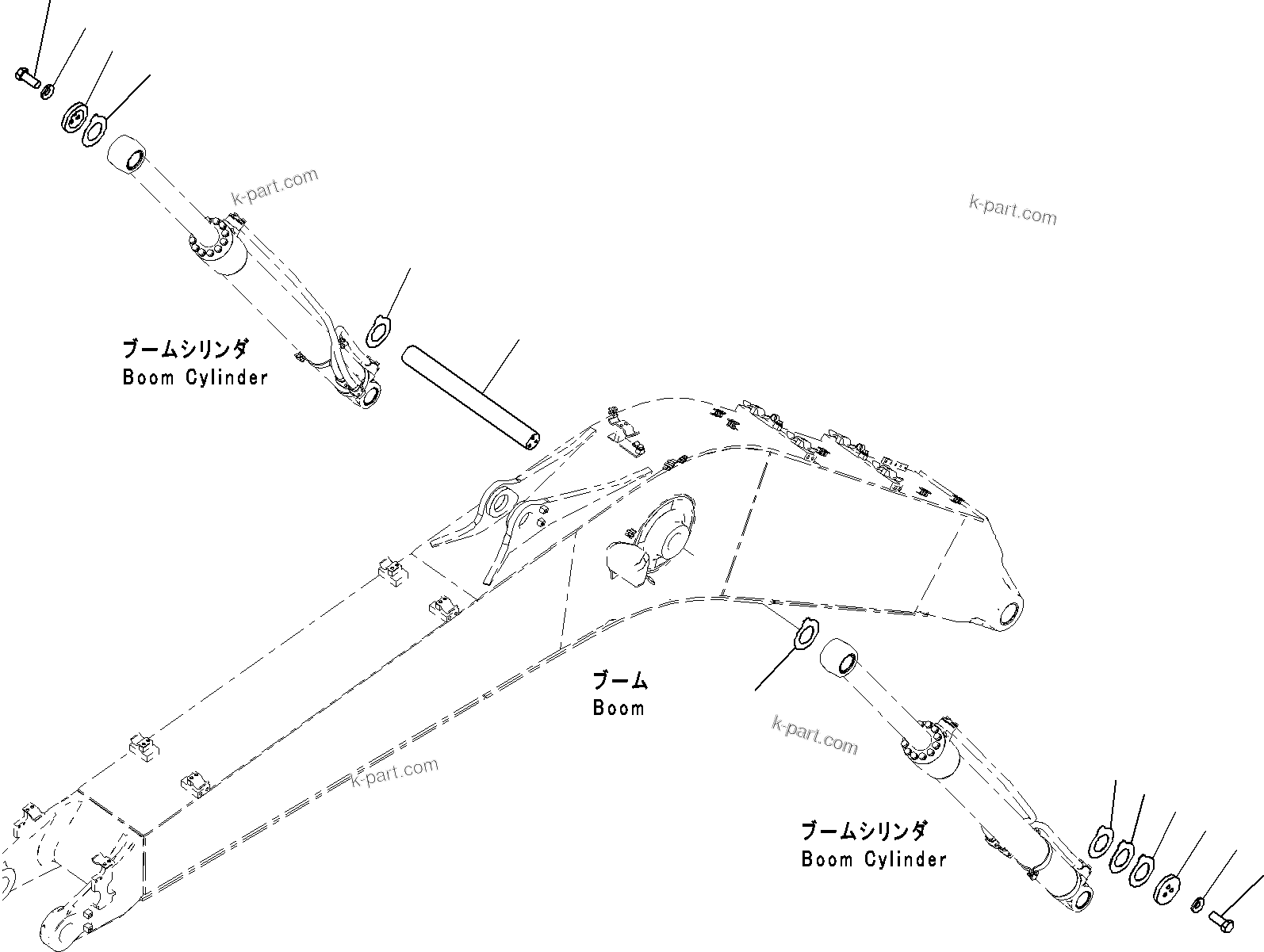 k-part.com

k-part.com

ブームシリンダ
Boom Cylinder

ブーム
Boom

k-part.com

k-part.com

ブームシリンダ
Boom Cylinder