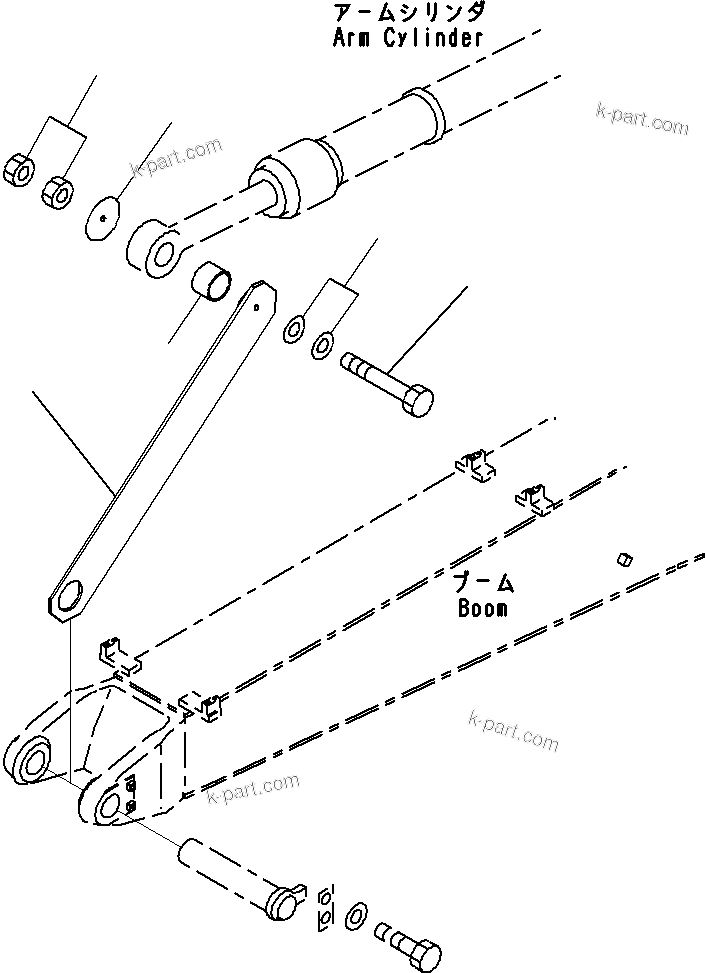 アームシリンダ
Arm Cylinder

k-part.com

k-part.com

ブーム
Boom

k-part.com

k-part.com