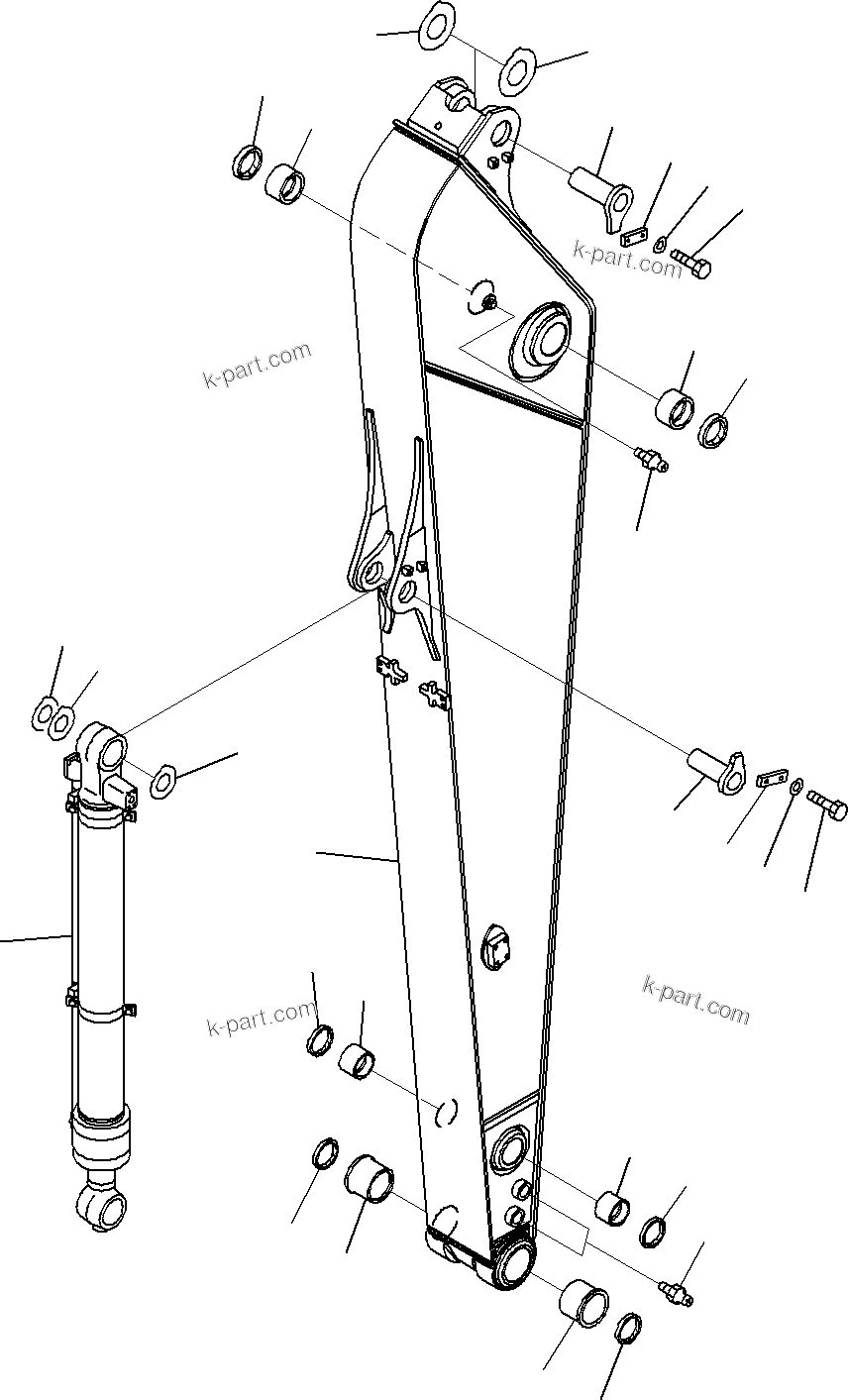 k-part.com

k-part.com

k-part.com

k-part.com