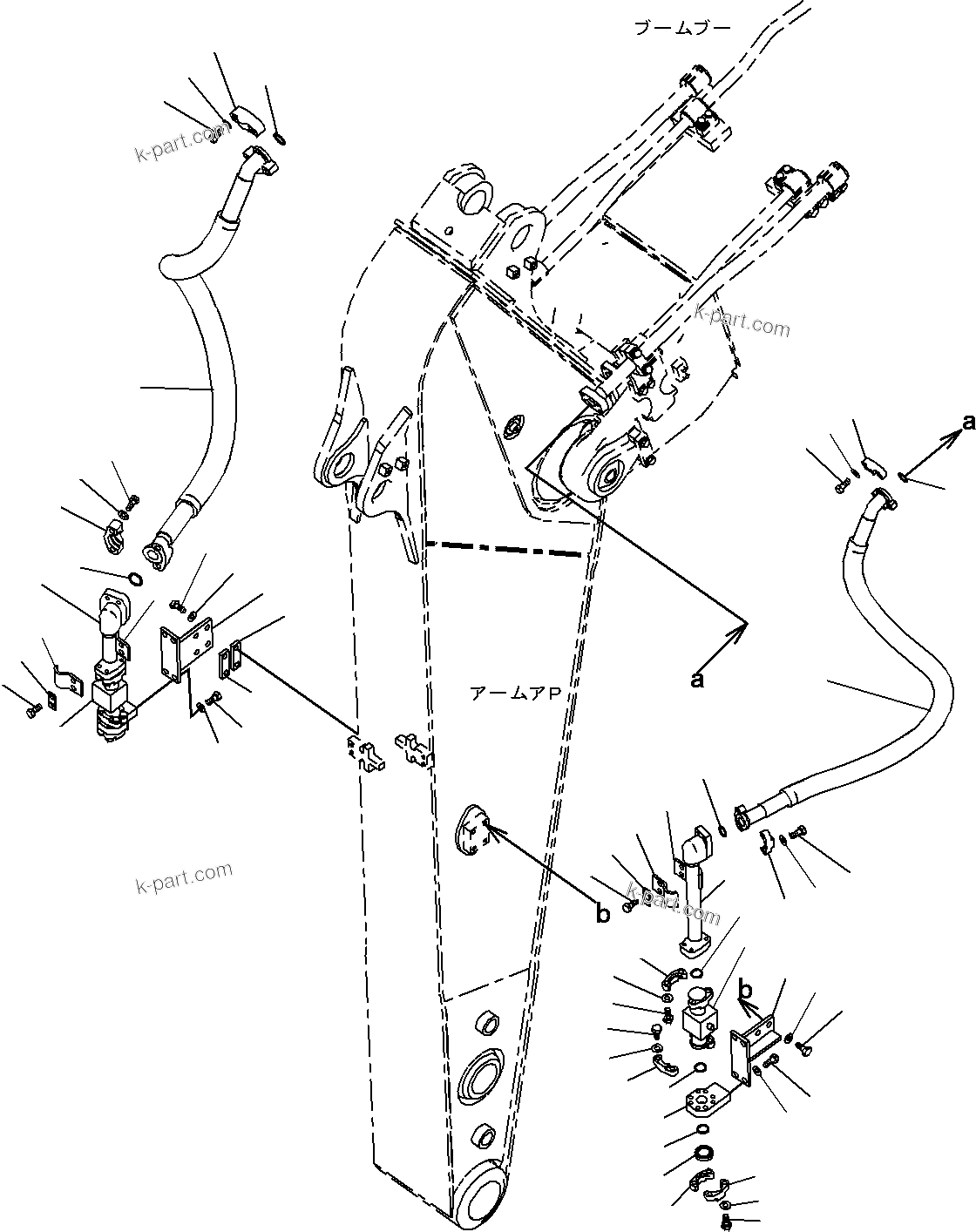 ブームブー

k-part.com

k-part.com

a

a

アームアP

k-part.com

b

k-part.com

b