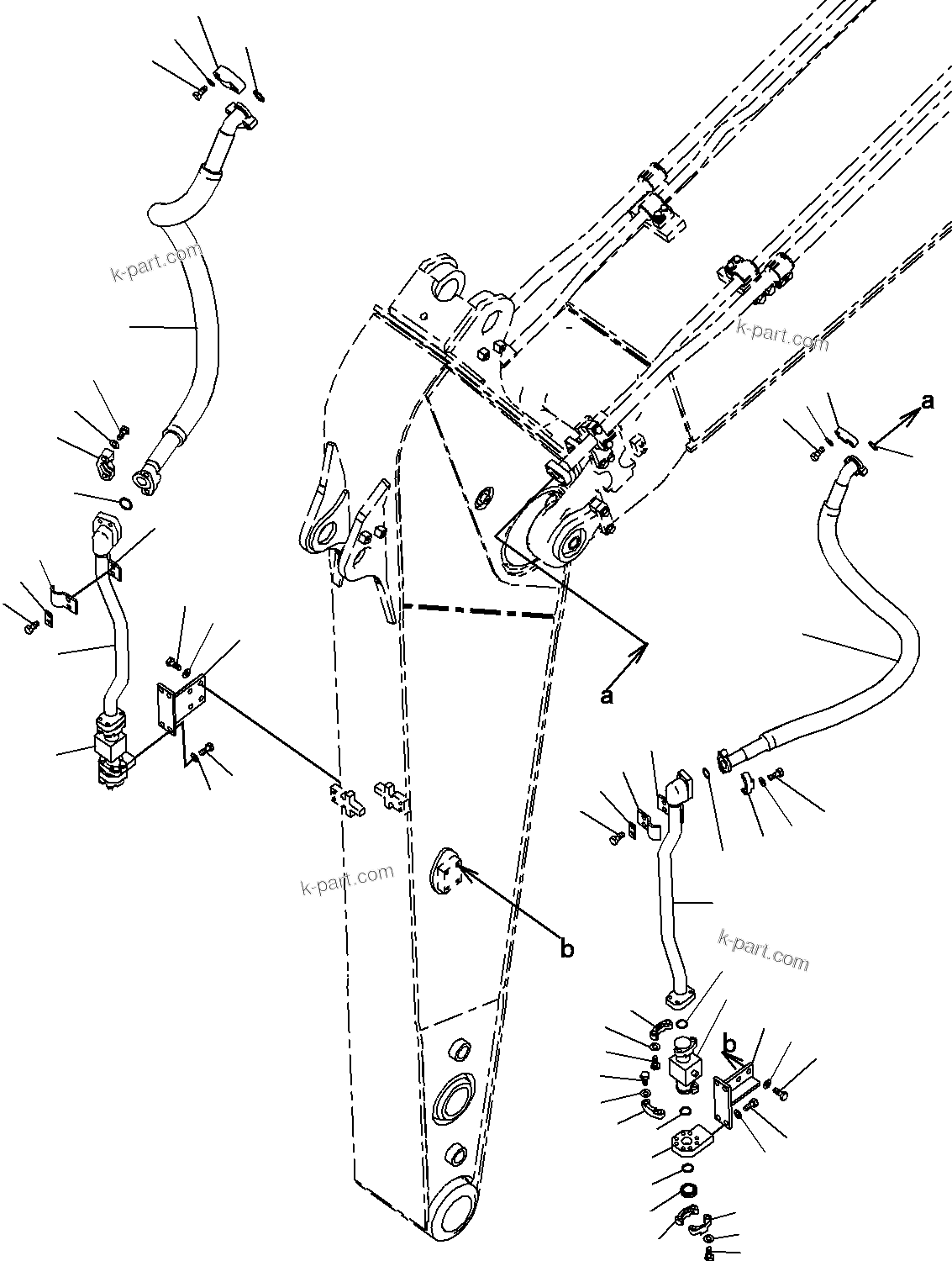 k-part.com

k-part.com

a

a

k-part.com

b

k-part.com

b