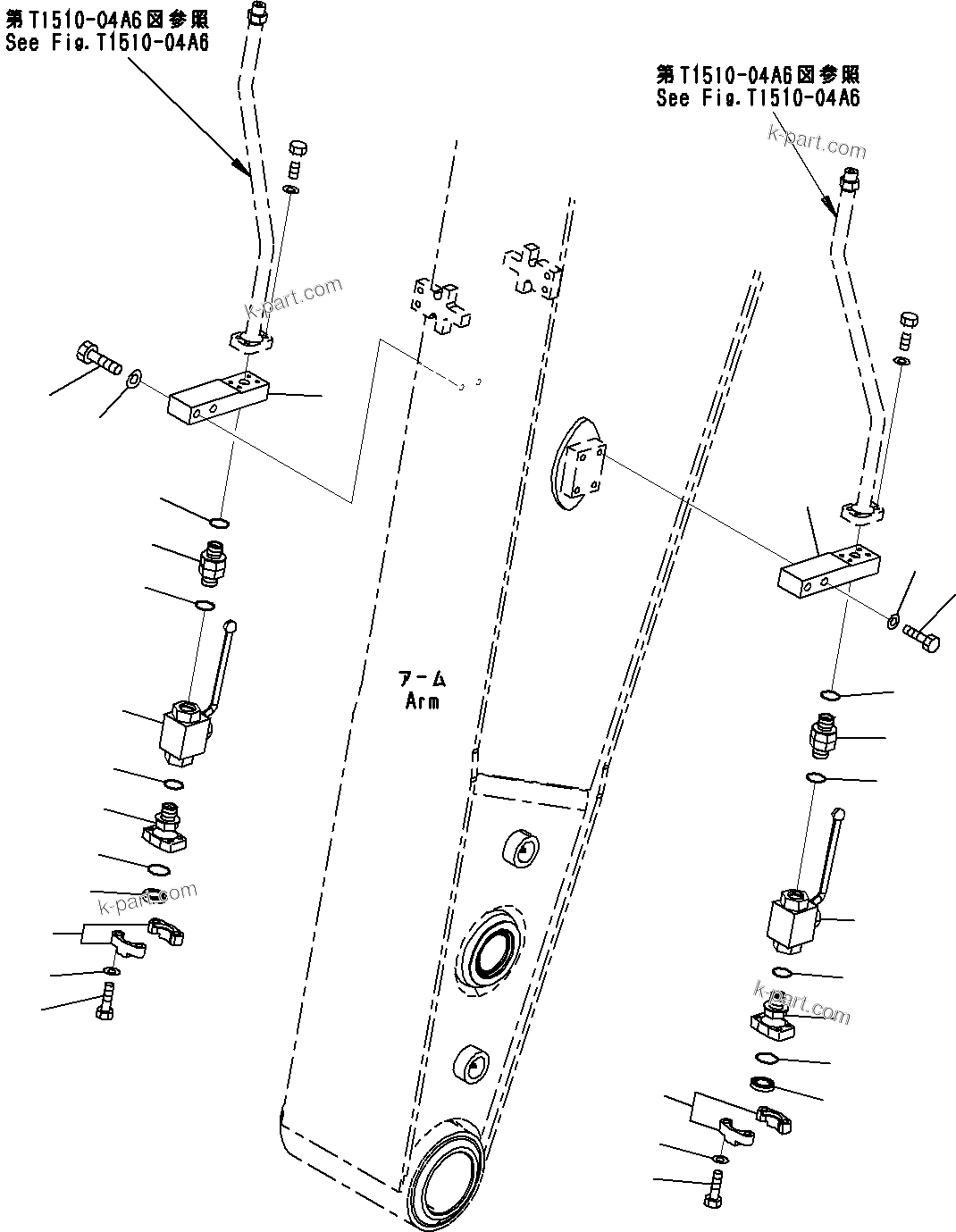 第T1510-04A6図参照
See Fig.T1510-04A6

第T1510-04A6図参照
See Fig.T1510-04A6

k-part.com

k-part.com

アーム
Arm

k-part.com

k-part.com