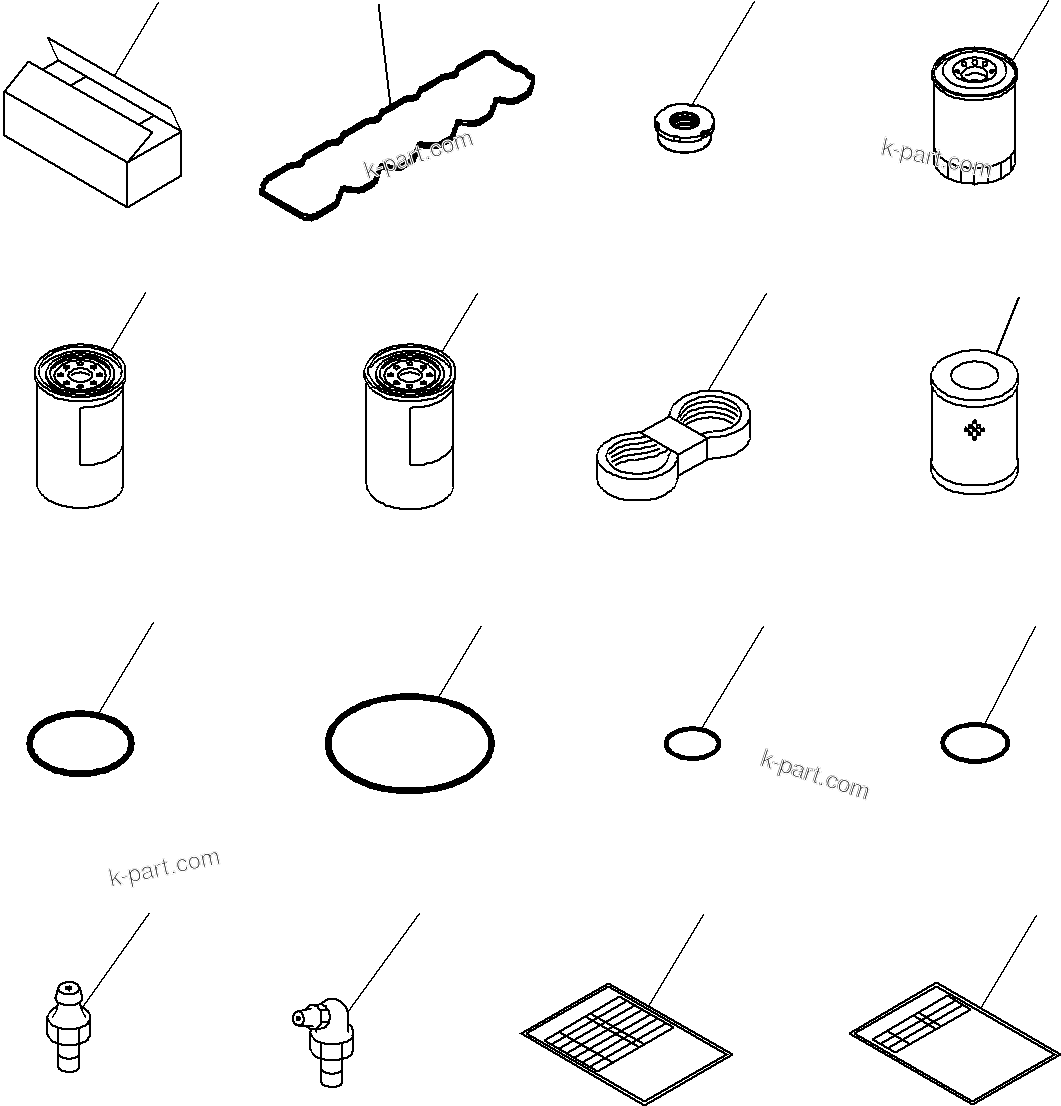 k-part.com
k-part.com
k-part.com
k-part.com