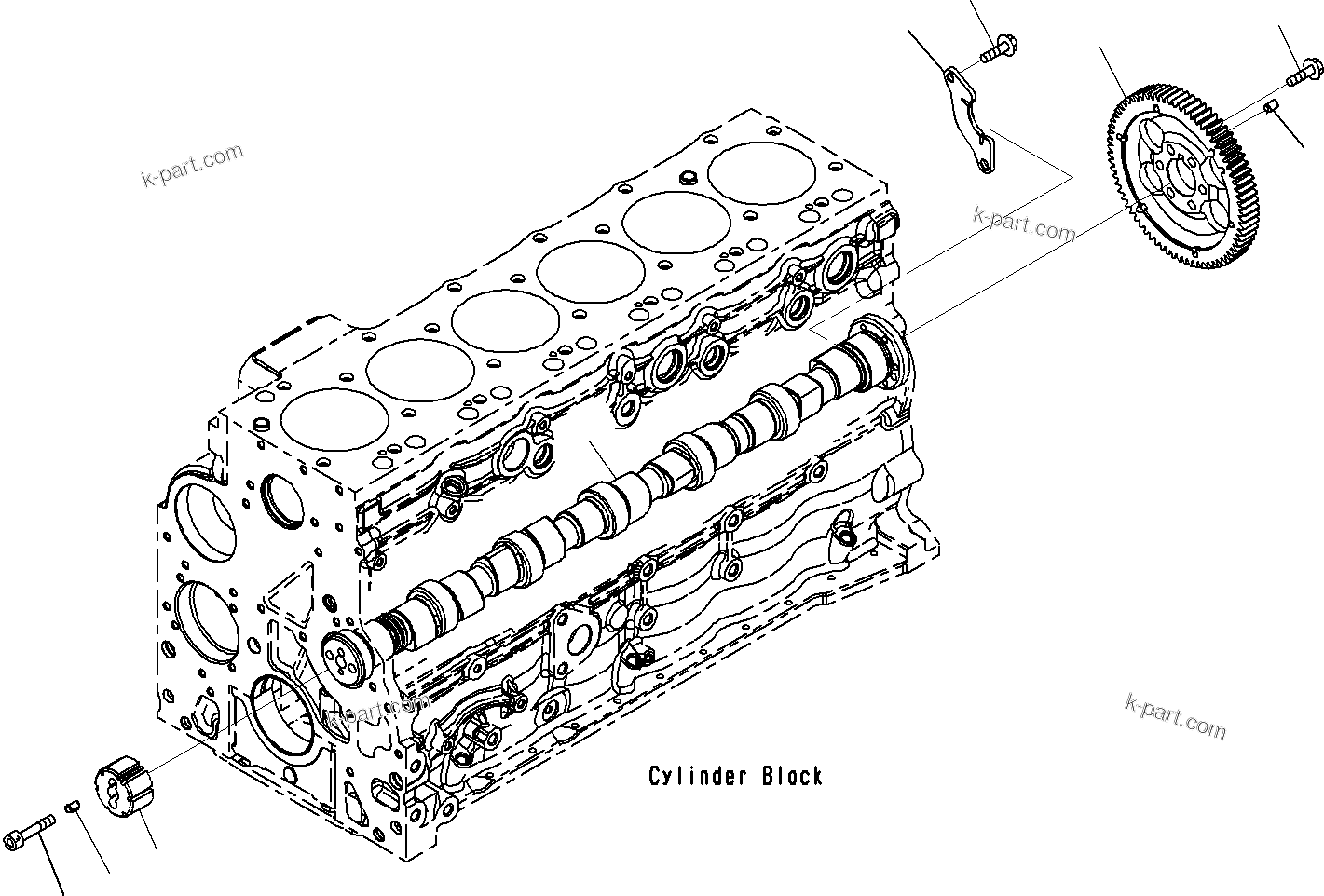 k-part.com

k-part.com

k-part.com

k-part.com

Cylinder Block