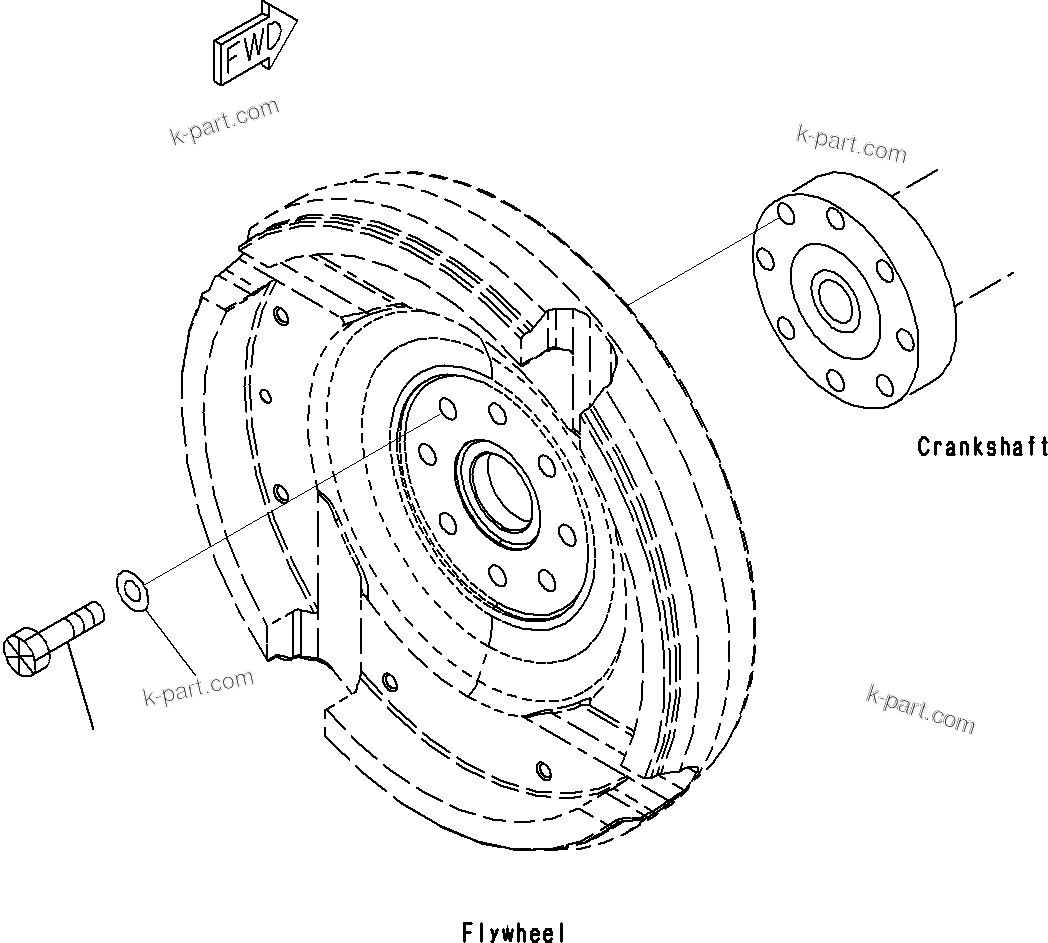 FWD

k-part.com

k-part.com

Crankshaft

k-part.com

k-part.com

Flywheel