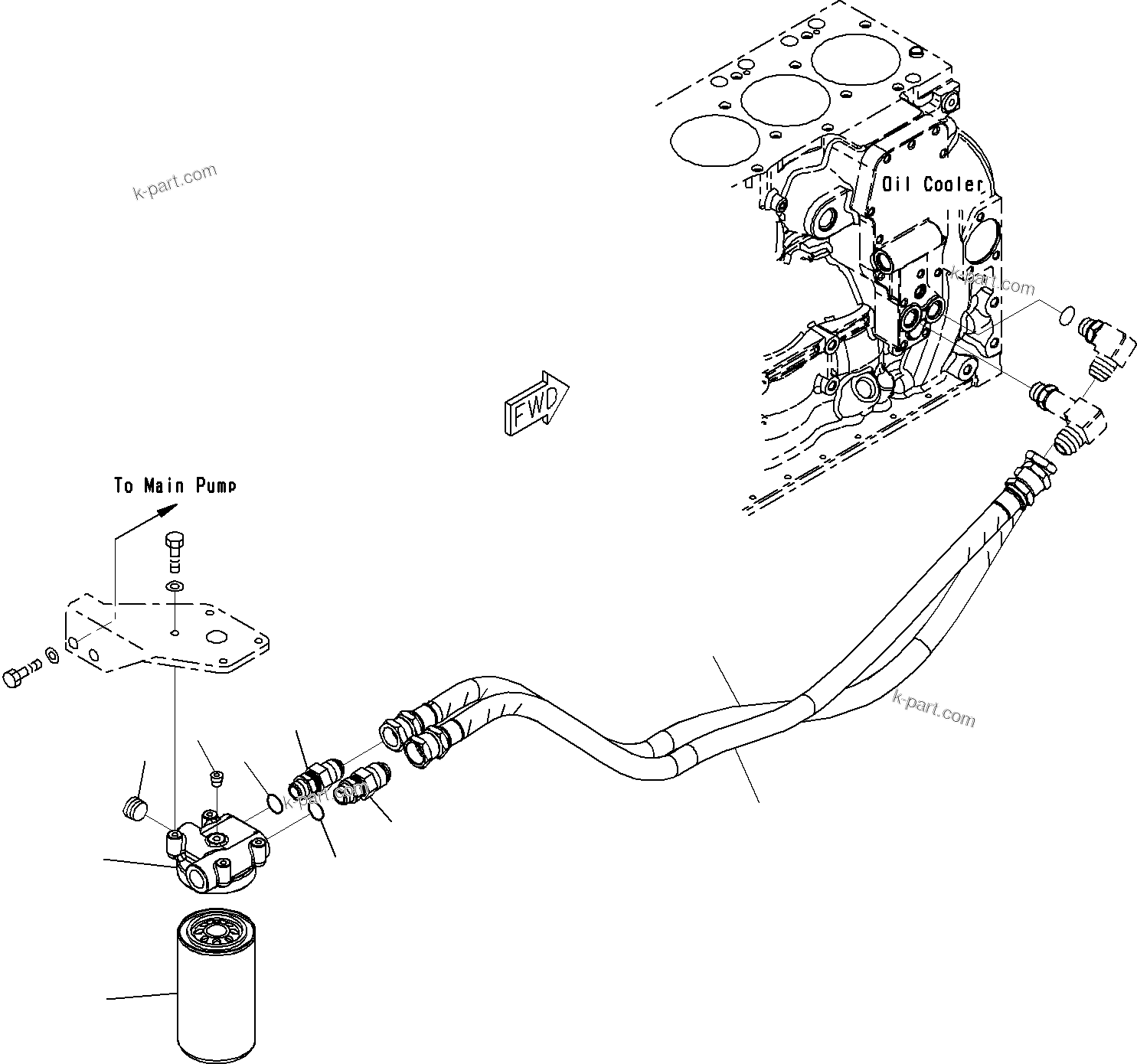 k-part.com

Oil Cooler

k-part.com

FWD

To Main Pump

k-part.com

k-part.com