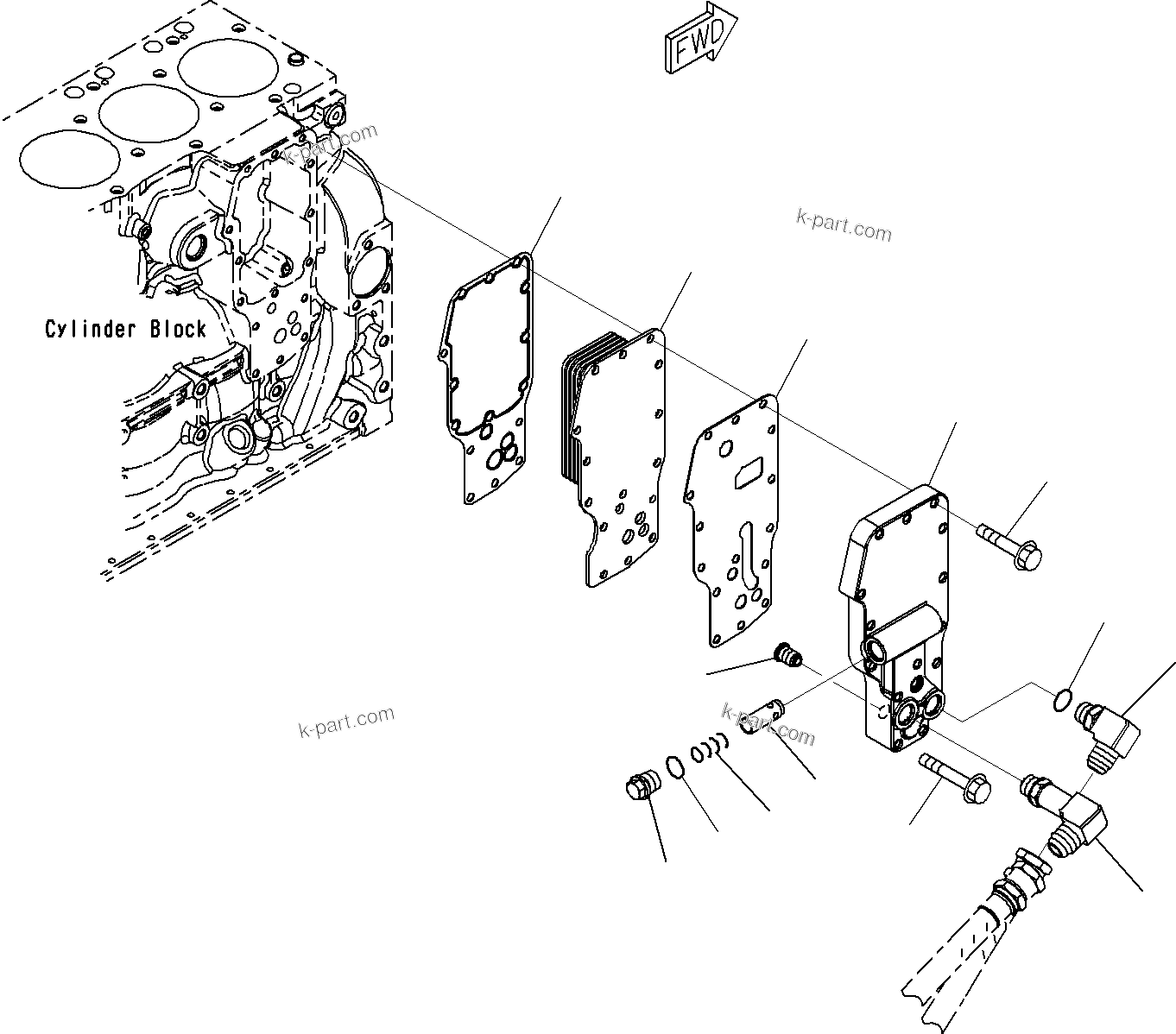 FWD

k-part.com

k-part.com

Cylinder Block

k-part.com

k-part.com