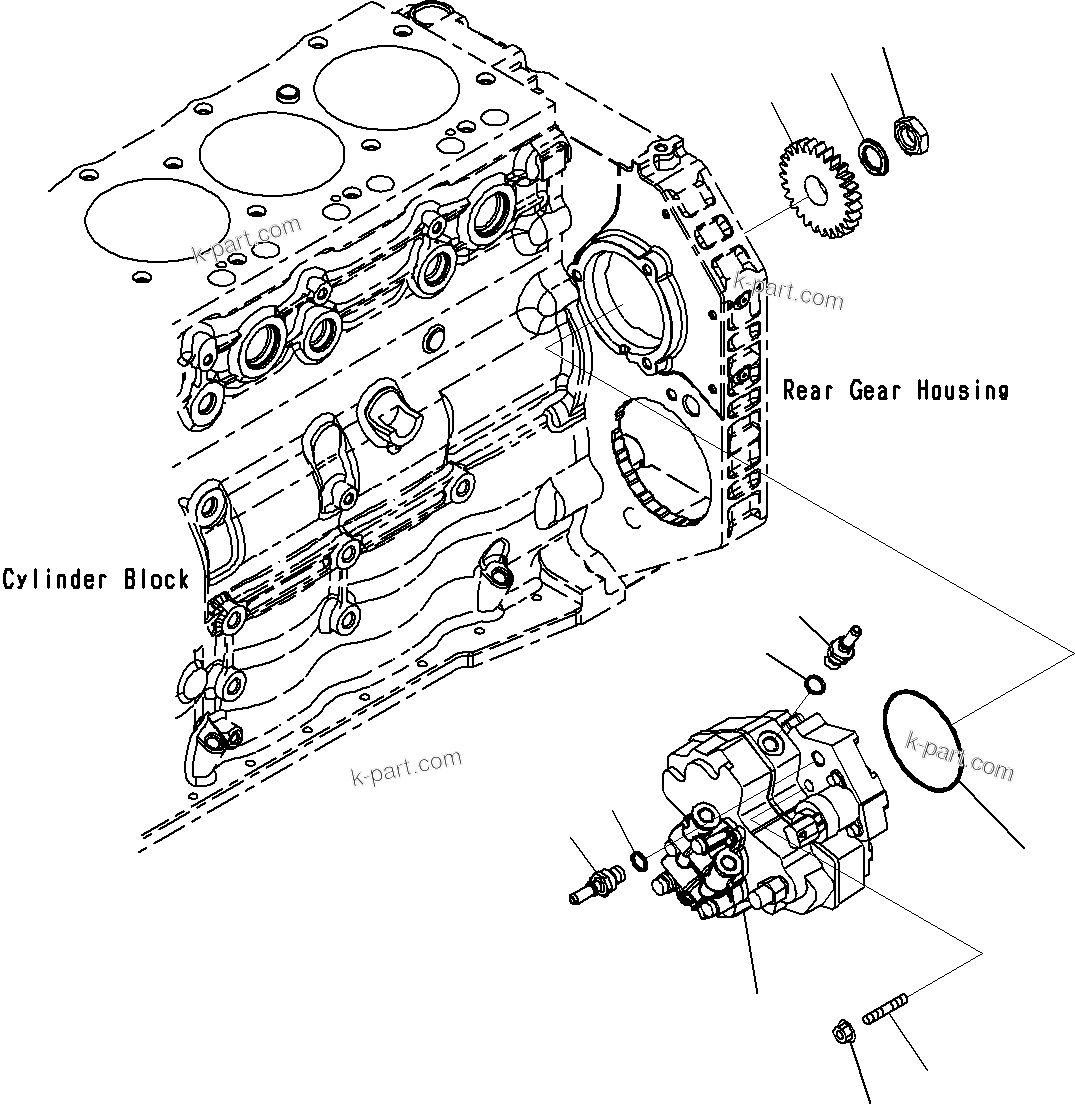 k-part.com

k-part.com

Rear Gear Housing

Cylinder Block

k-part.com

k-part.com