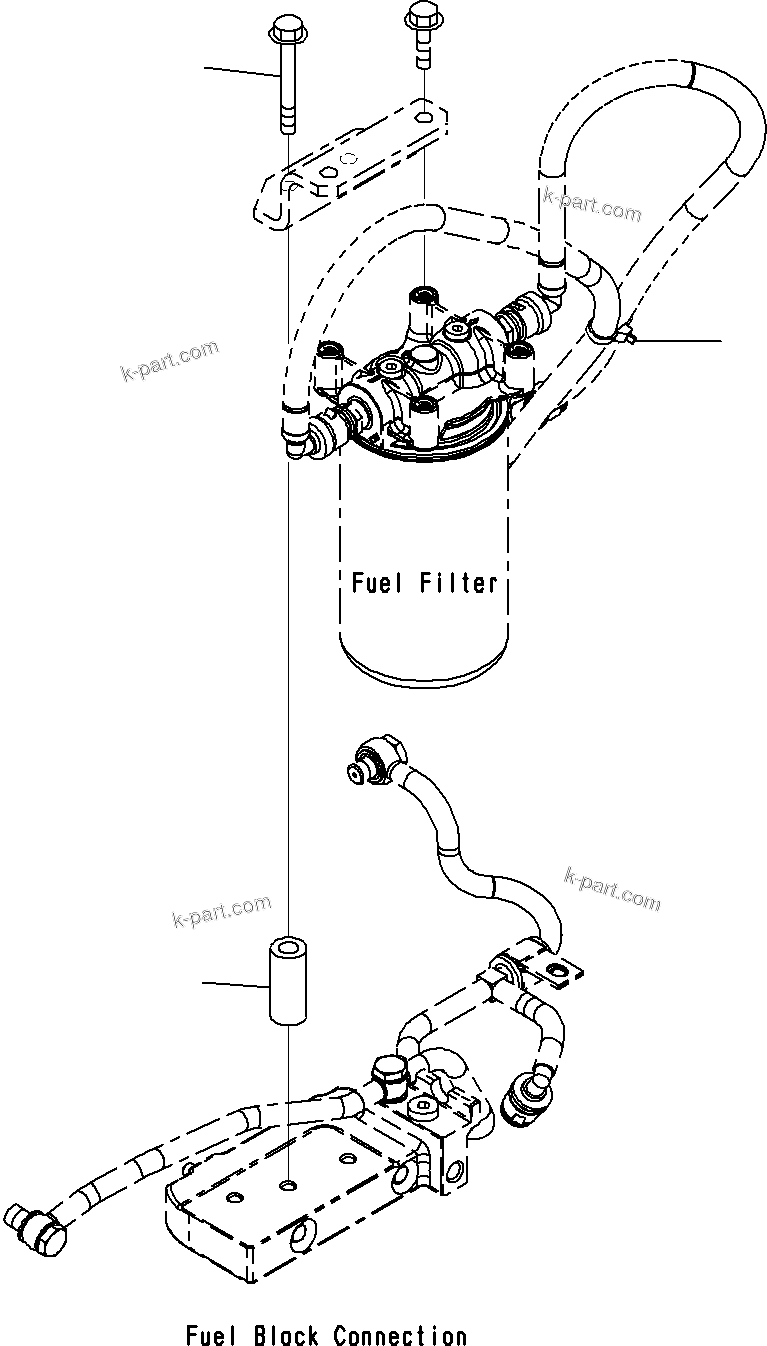 k-part.com

k-part.com

Fuel Filter

k-part.com

k-part.com

Fuel Block Connection