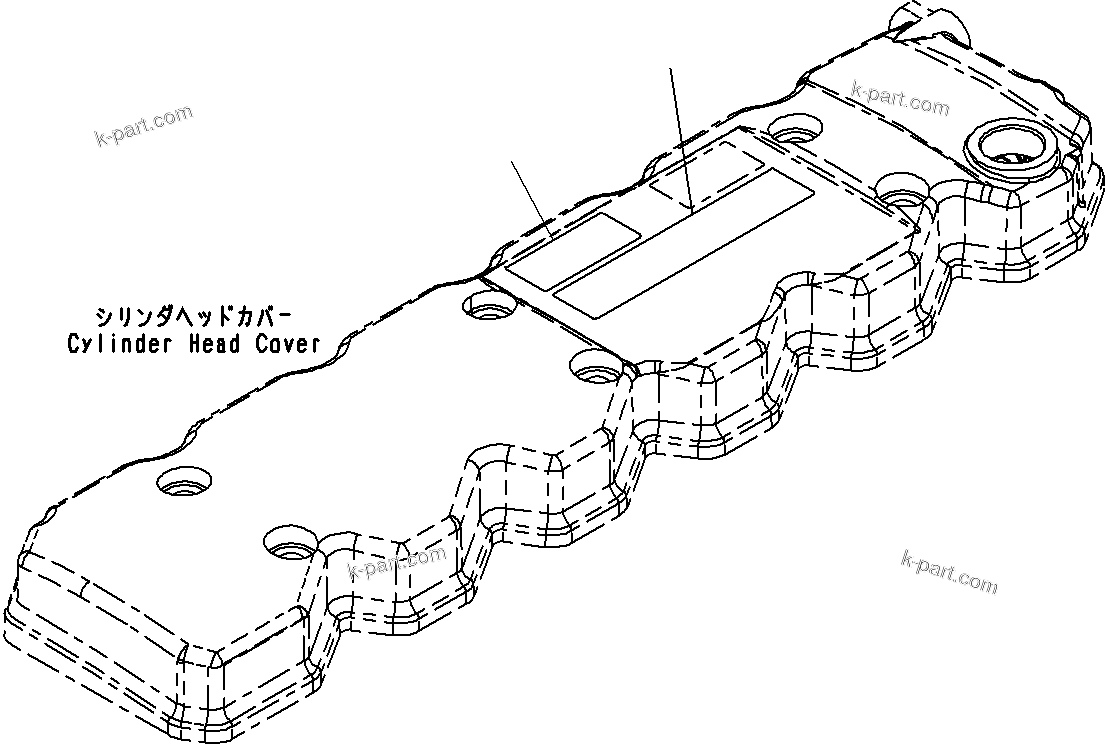 k-part.com

k-part.com

シリンダヘッドカバー
Cylinder Head Cover

k-part.com

k-part.com