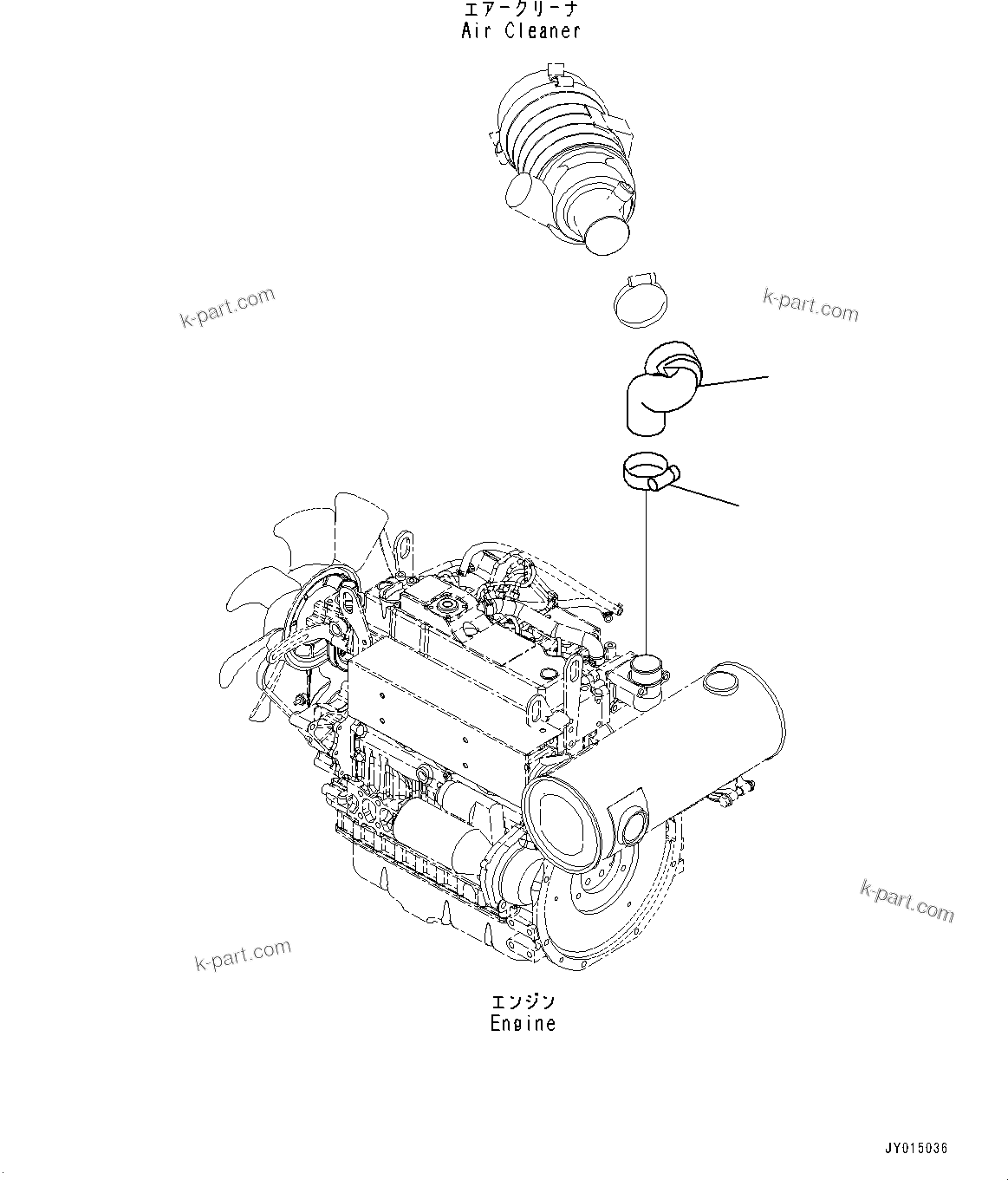 エアークリーナ
Air Cleaner

k-part.com

k-part.com

k-part.com

k-part.com

エンジン
Engine

JY015036