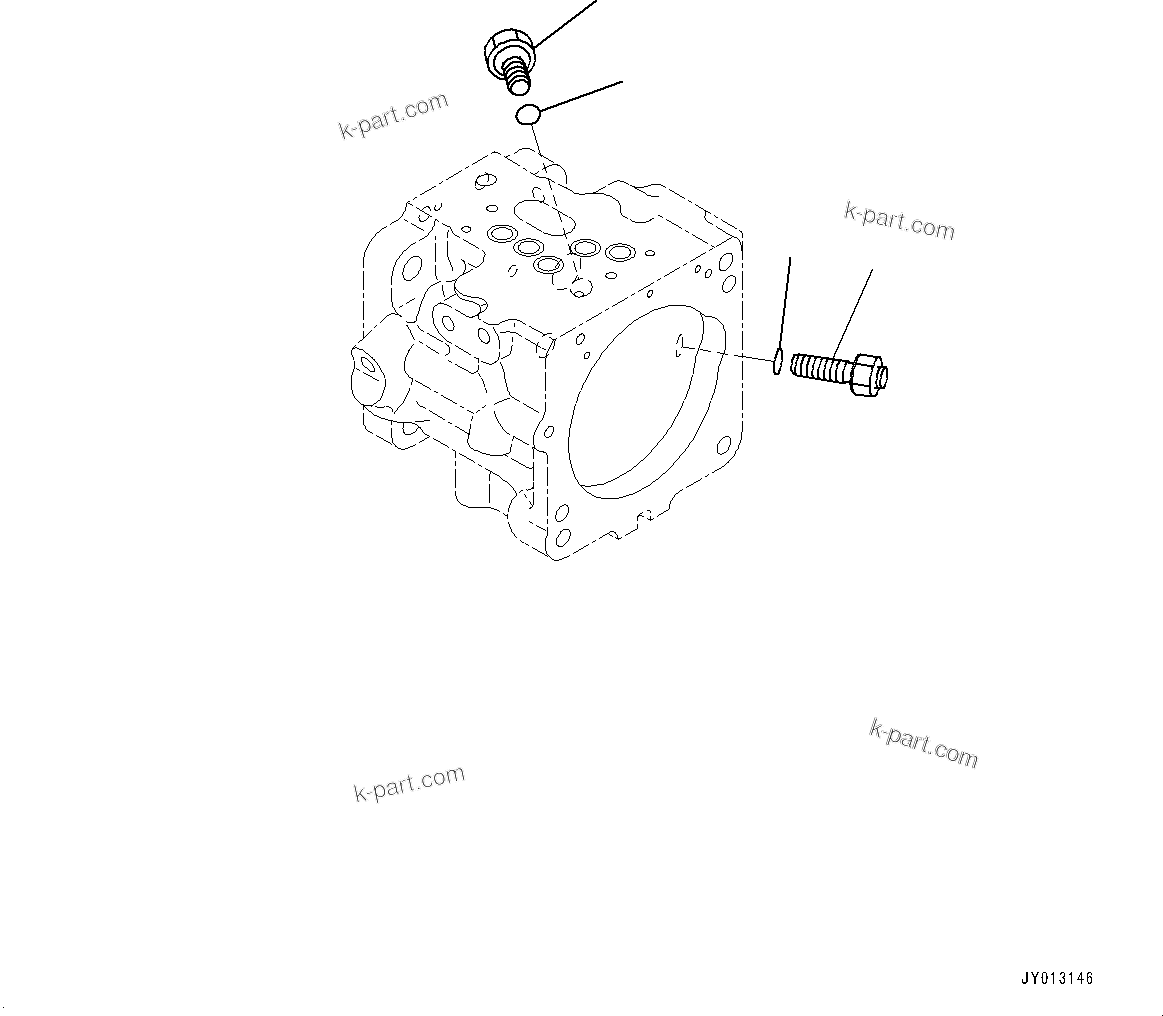 k-part.com

k-part.com

k-part.com

k-part.com

JY013146