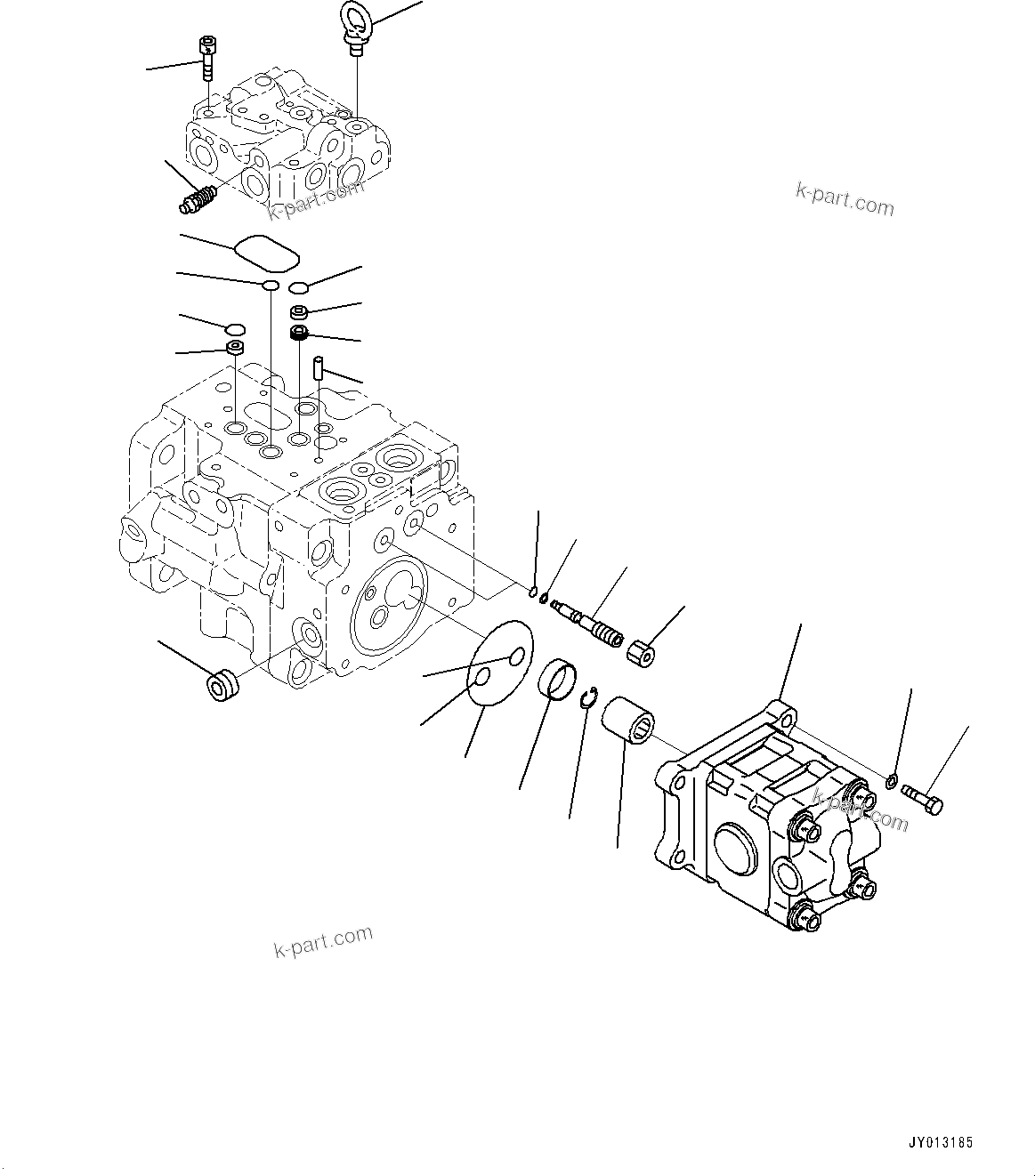 k-part.com

k-part.com

k-part.com

k-part.com

JY013185