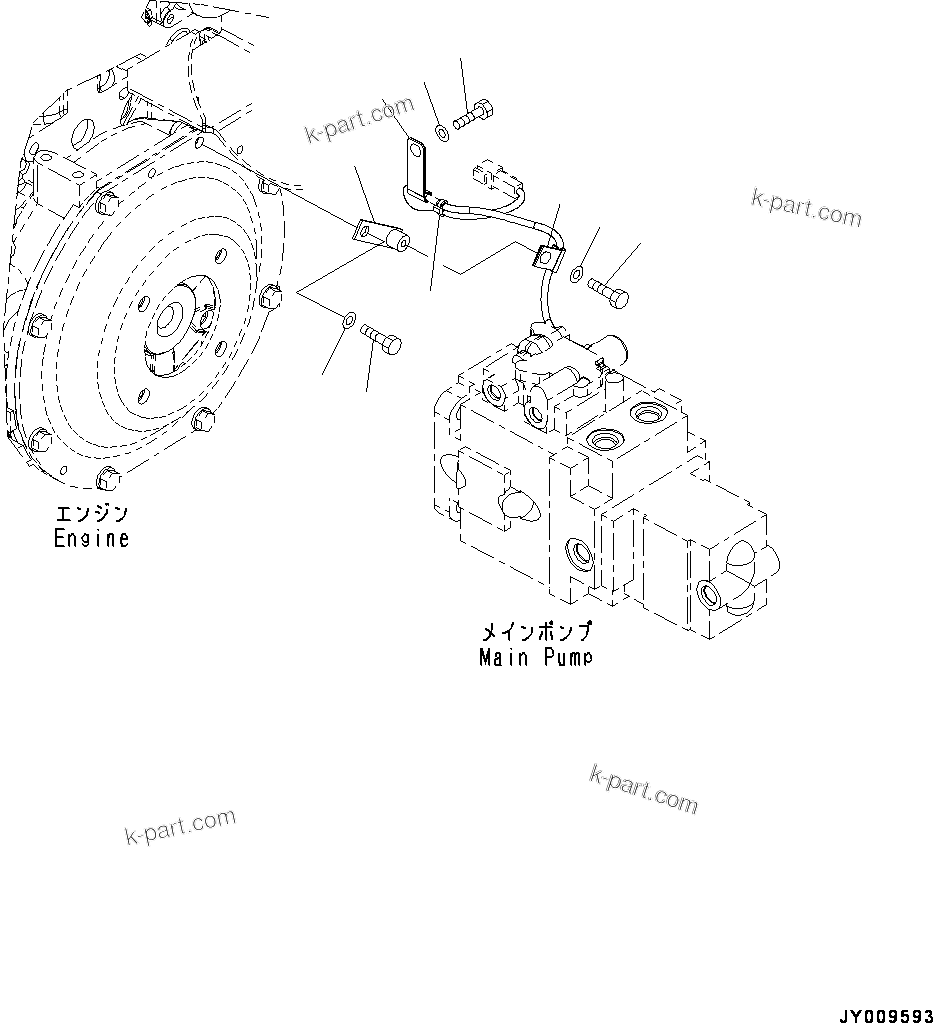 k-part.com

k-part.com

エンジン
Engine

メインポンプ
Main Pump

k-part.com

k-part.com

JY009593