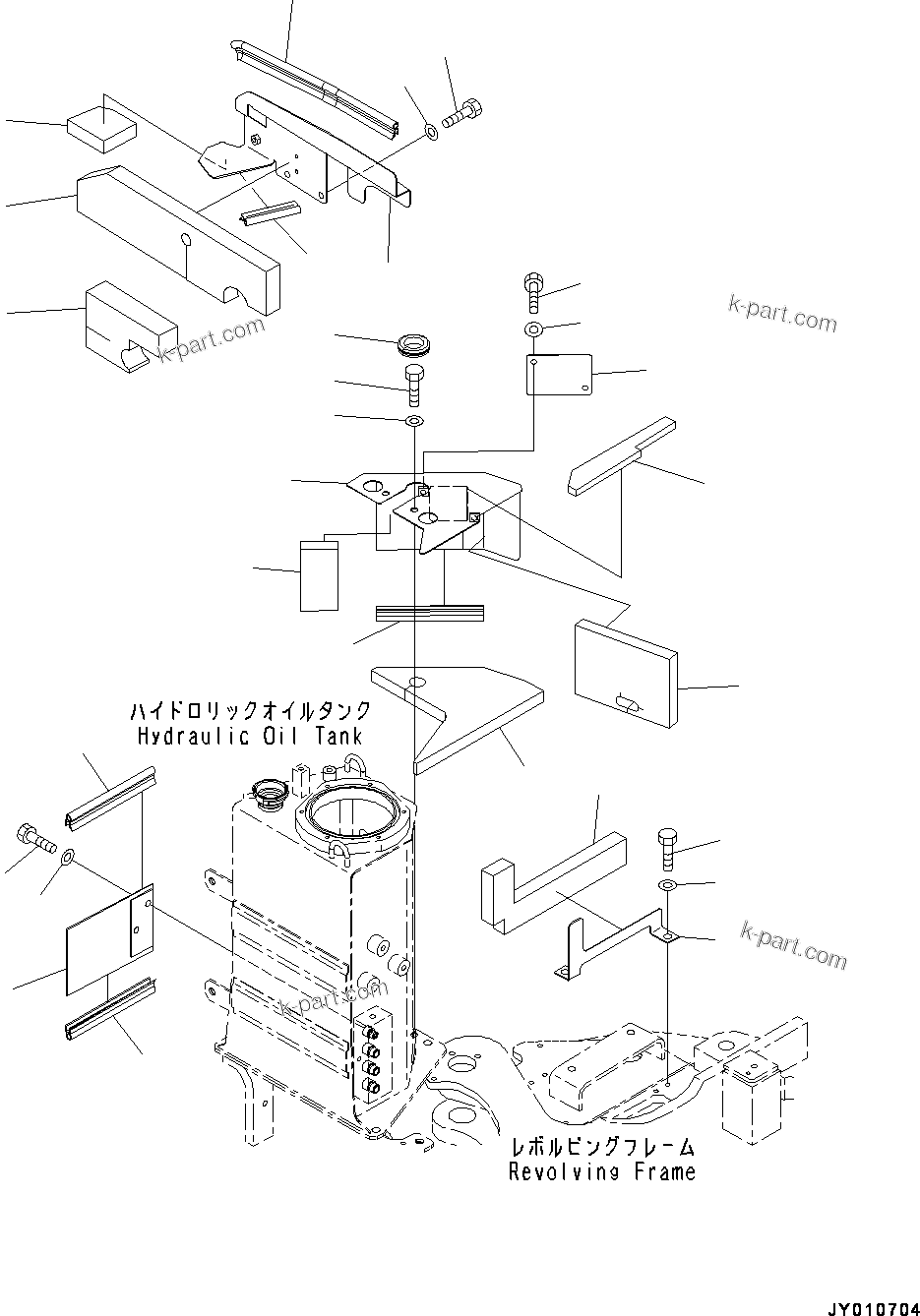 k-part.com

k-part.com

ハイドロリックオイルタンク
Hydraulic Oil Tank

k-part.com

k-part.com

レボルビングフレーム
Revolving Frame

JY010704