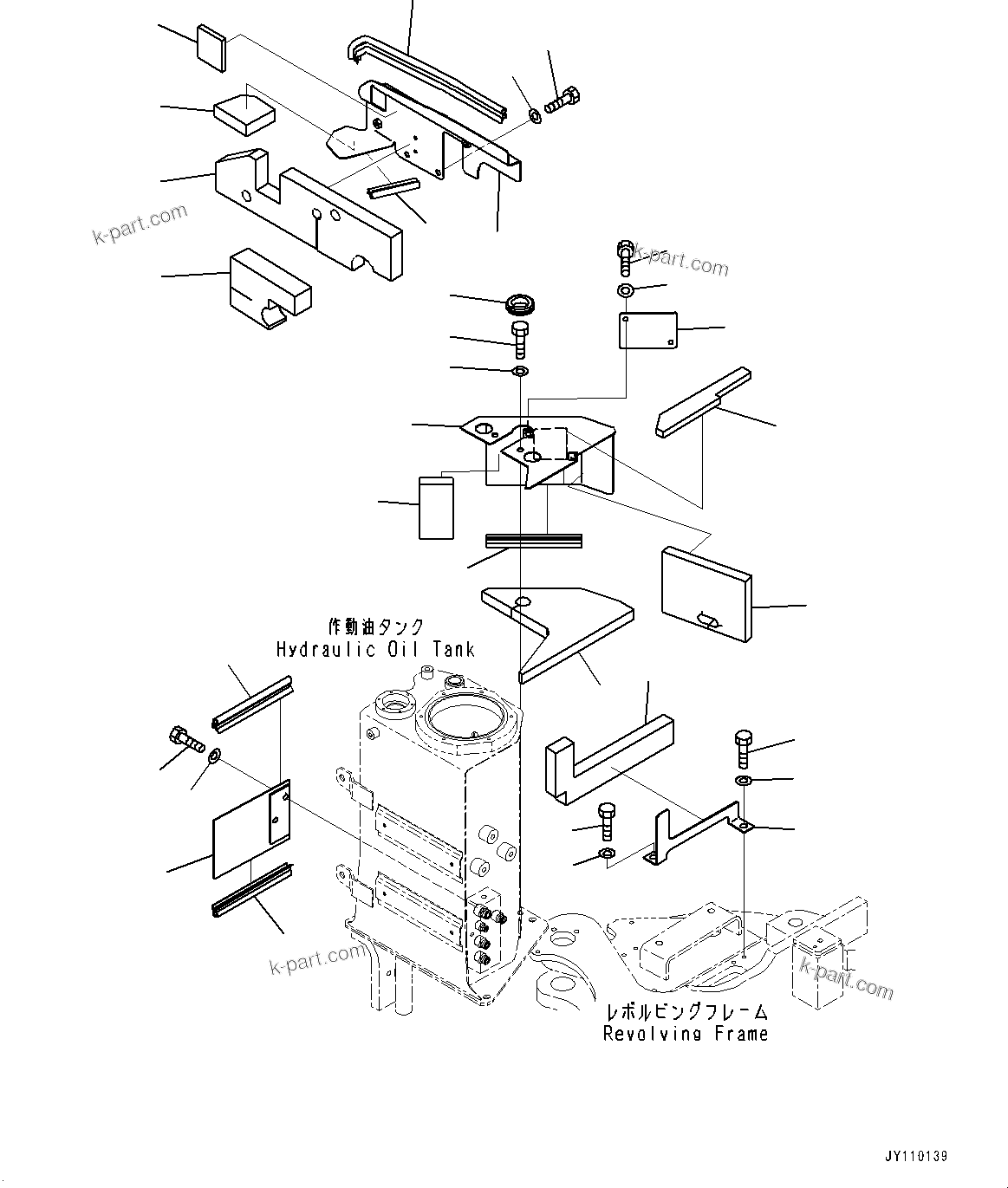 k-part.com

k-part.com

作動油タンク
Hydraulic Oil Tank

k-part.com

k-part.com

レボルビングフレーム
Revolving Frame

JY110139