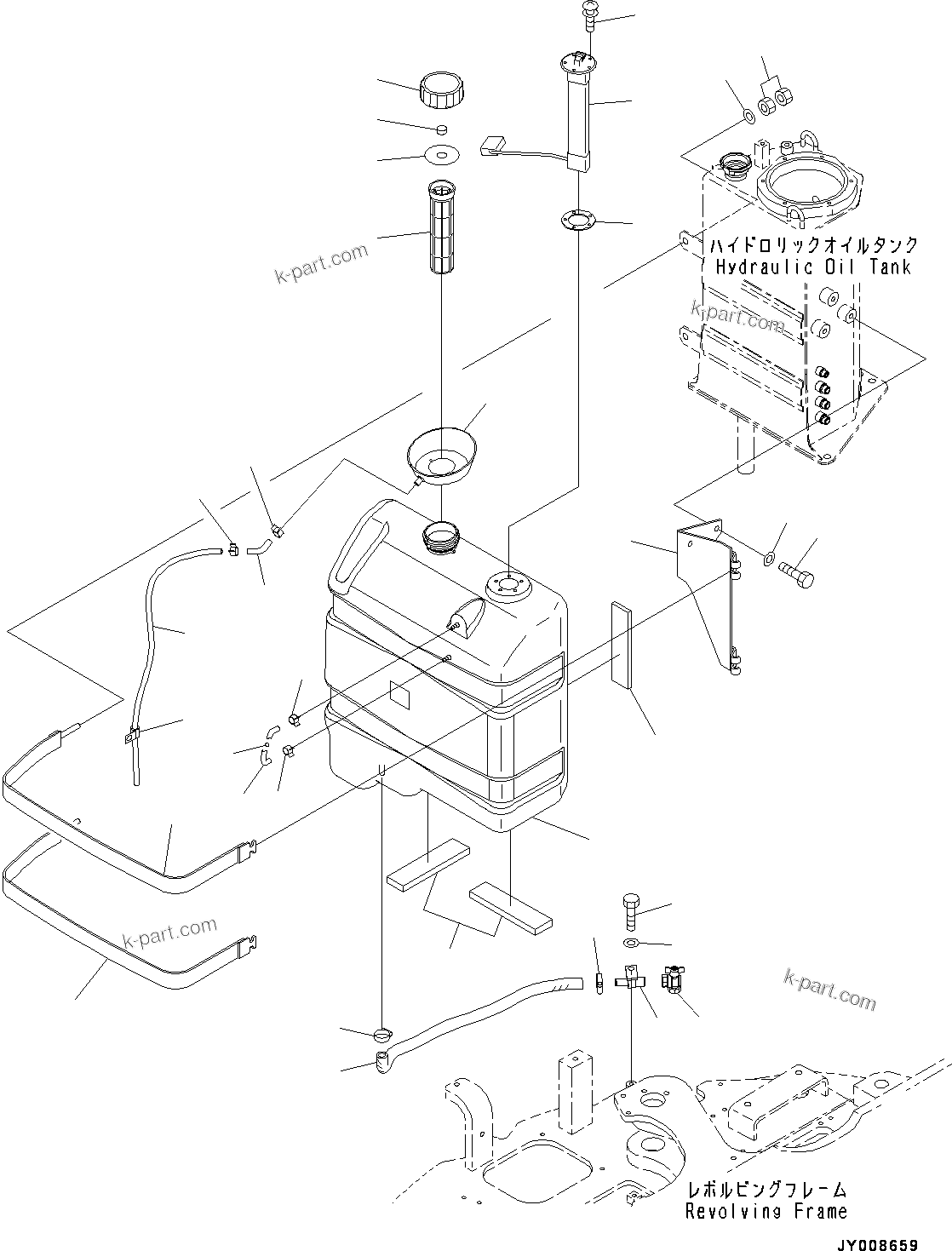 k-part.com

ハイドロリックオイルタンク
Hydraulic Oil Tank

k-part.com

k-part.com

k-part.com

レボルビングフレーム
Revolving Frame

JY008659