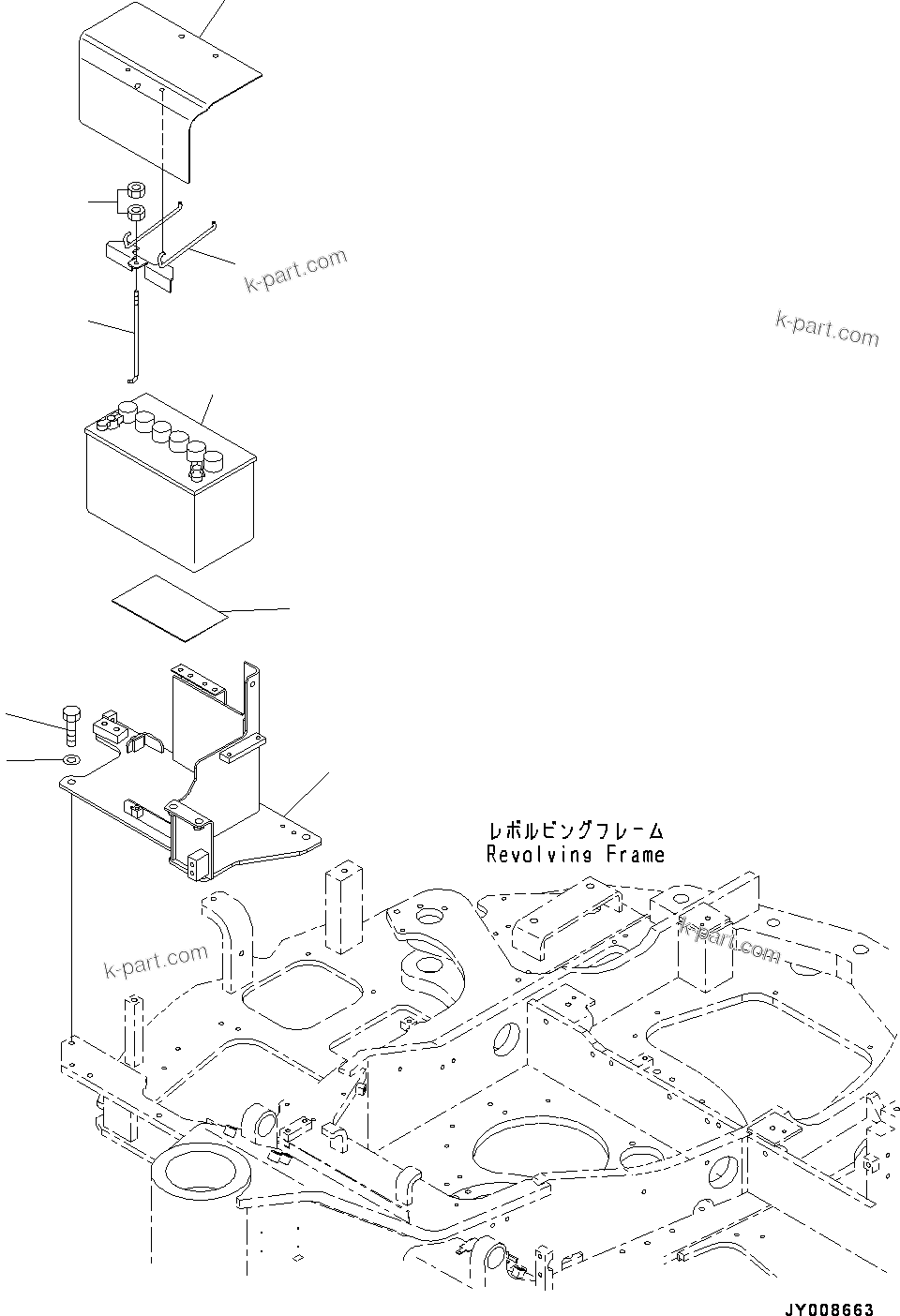 k-part.com

k-part.com

レボルビングフレーム
Revolving Frame

k-part.com

k-part.com

JY008663