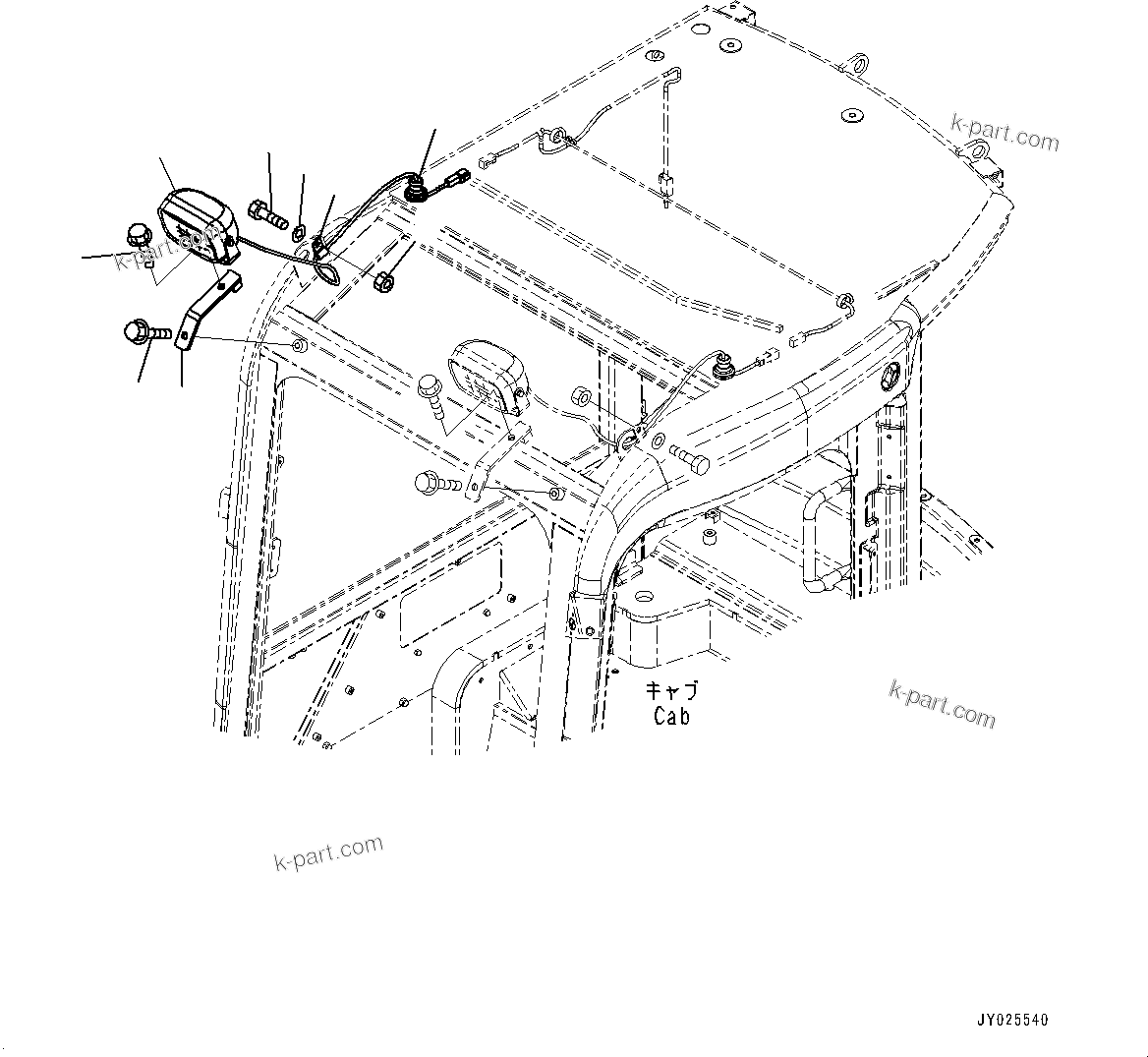 k-part.com

k-part.com

キャブ
Cab

k-part.com

k-part.com

JY025540