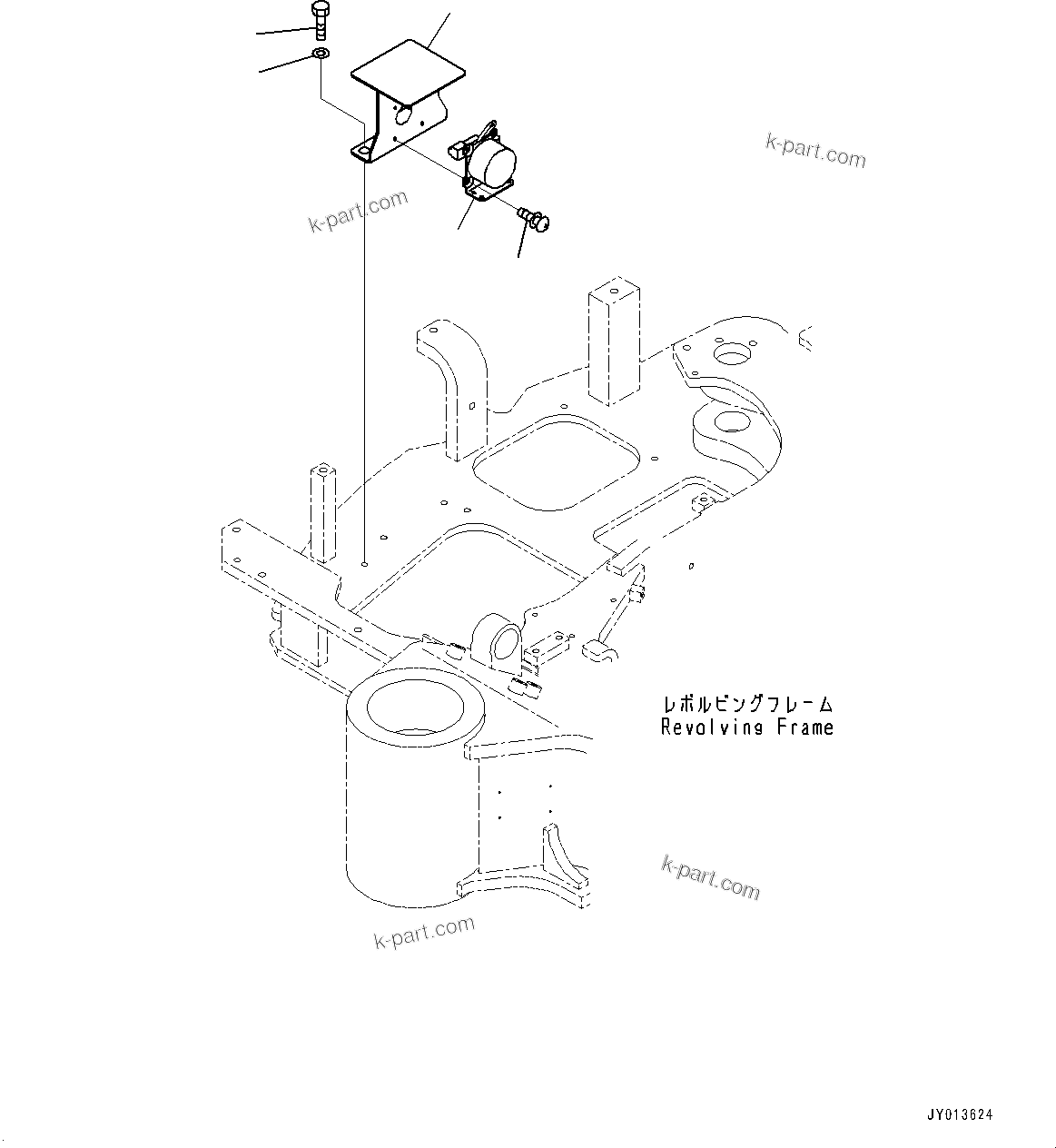 k-part.com

k-part.com

レボルビングフレーム
Revolving Frame

k-part.com

k-part.com

JY013624