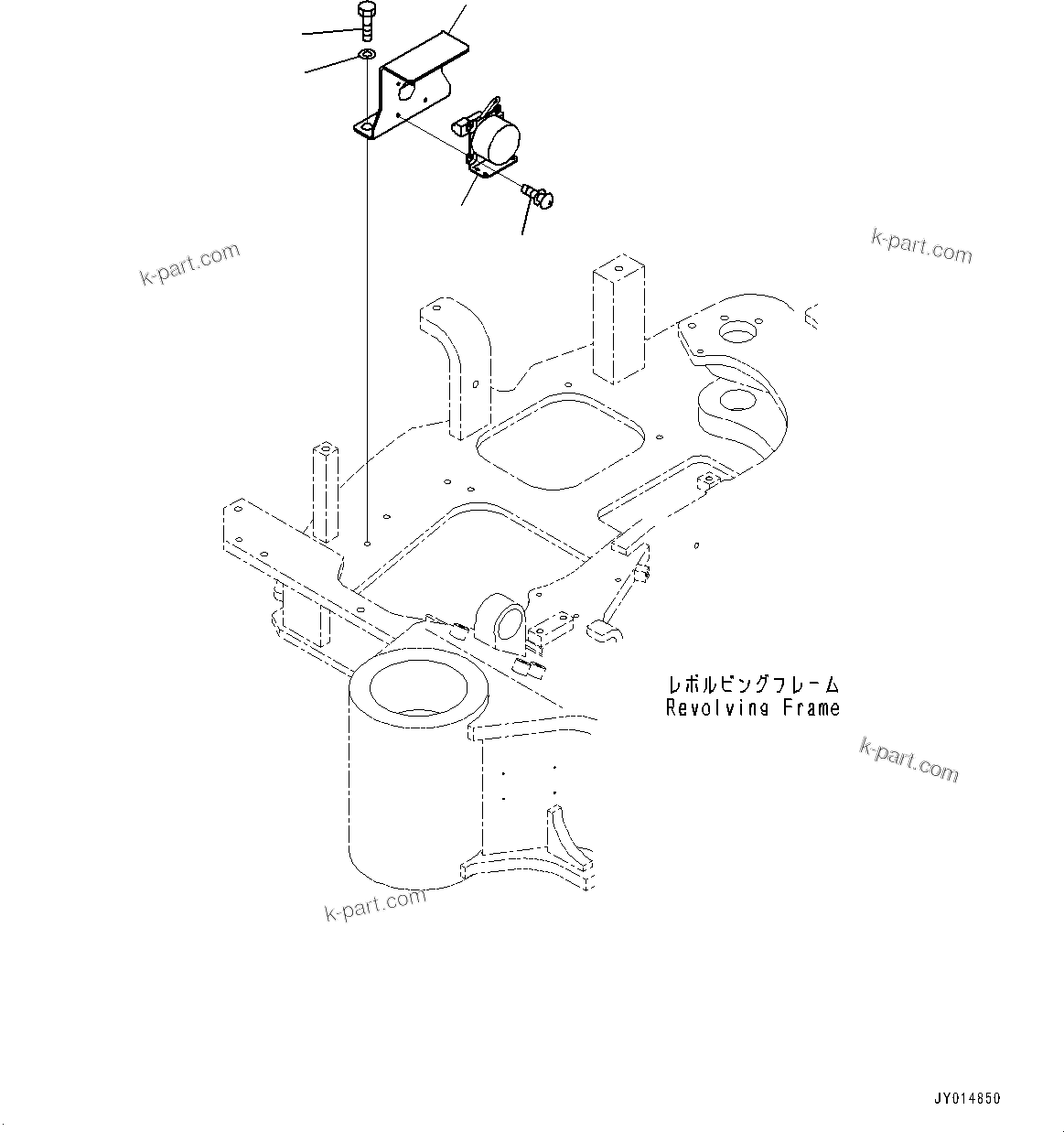 k-part.com

k-part.com

レボルビングフレーム
Revolving Frame

k-part.com

k-part.com

JY014850