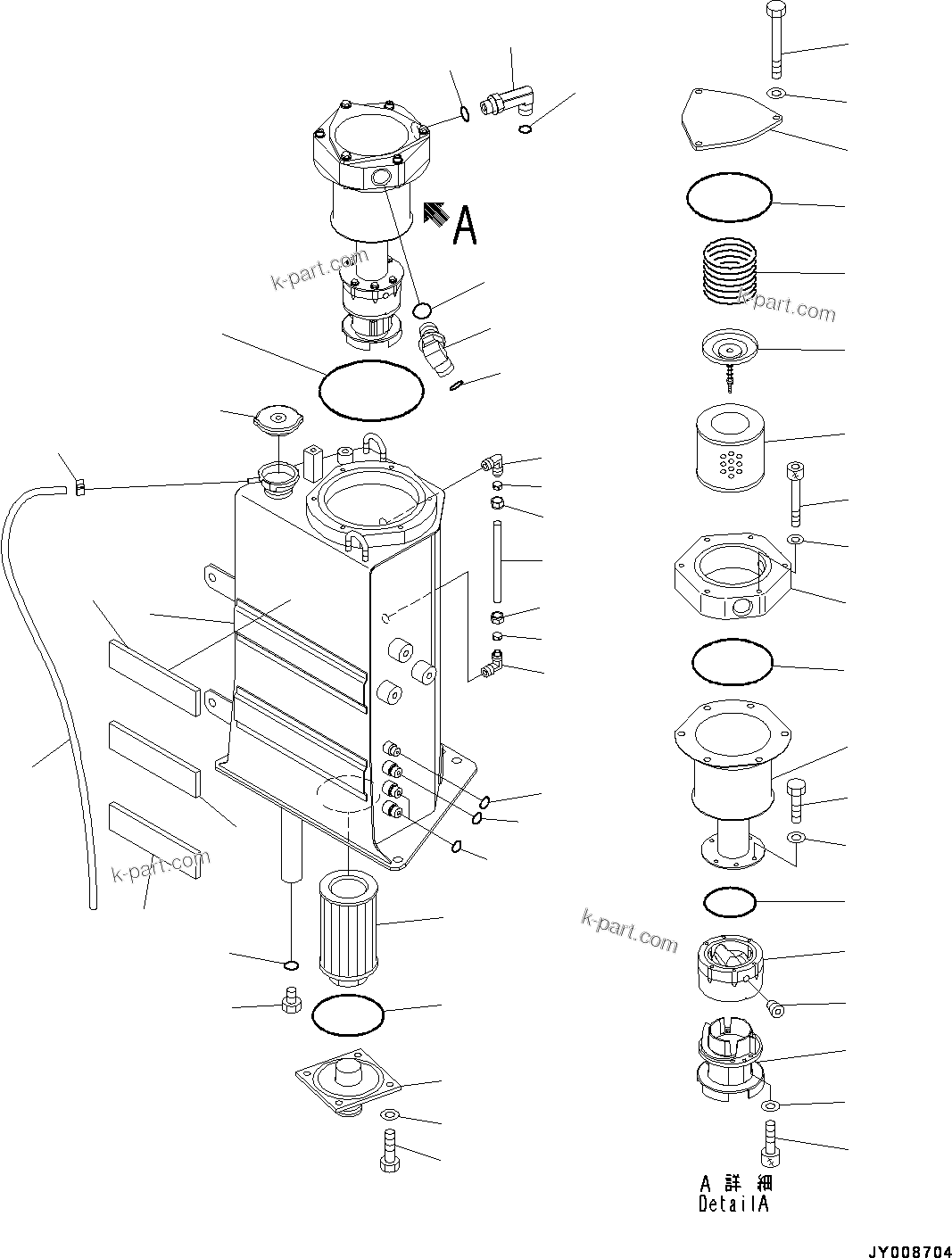 A

k-part.com

k-part.com

k-part.com

k-part.com

A 詳 細
DetailA

JY008704