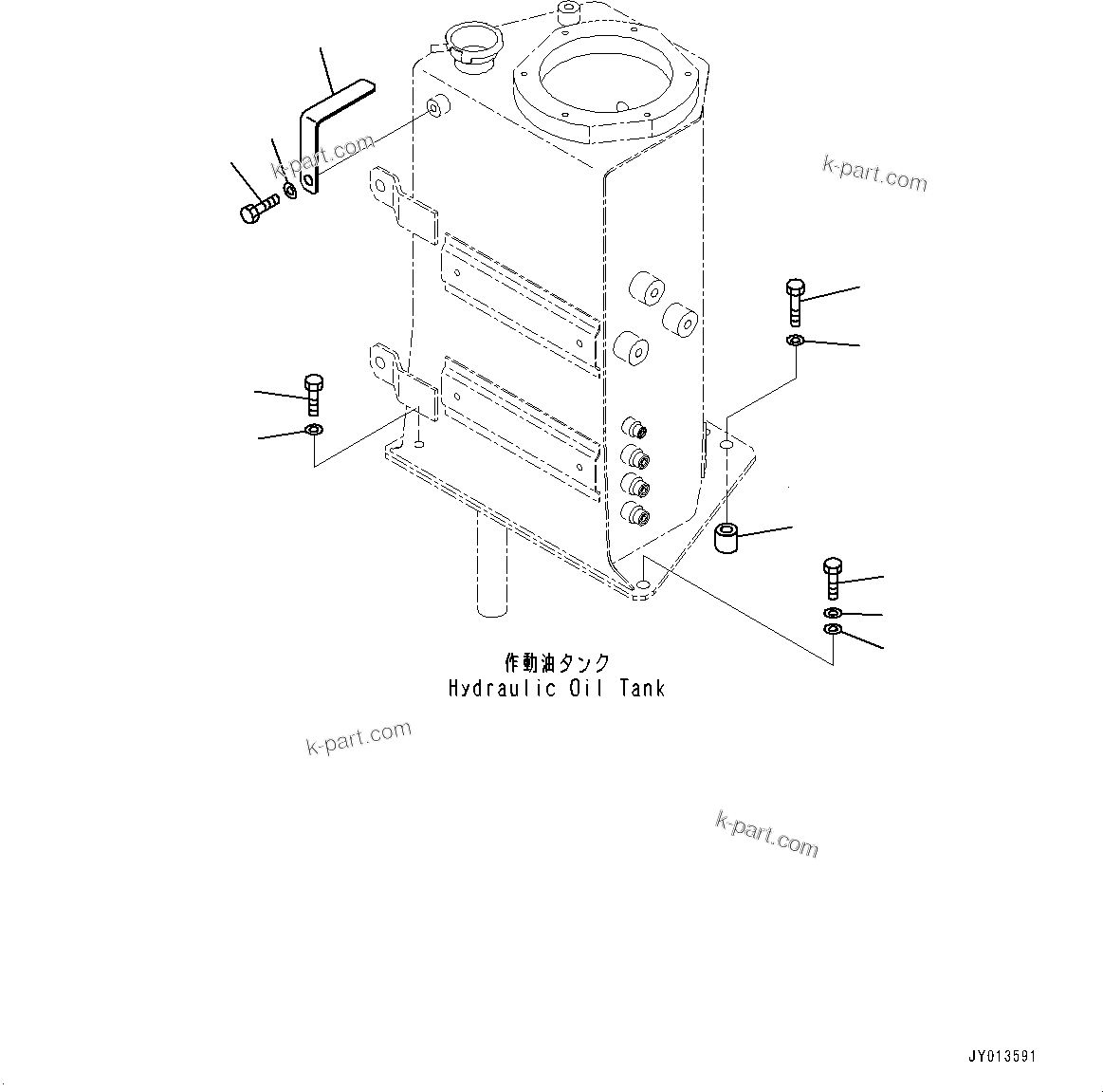 k-part.com

k-part.com

作動油タンク
Hydraulic Oil Tank

k-part.com

k-part.com

JY013591