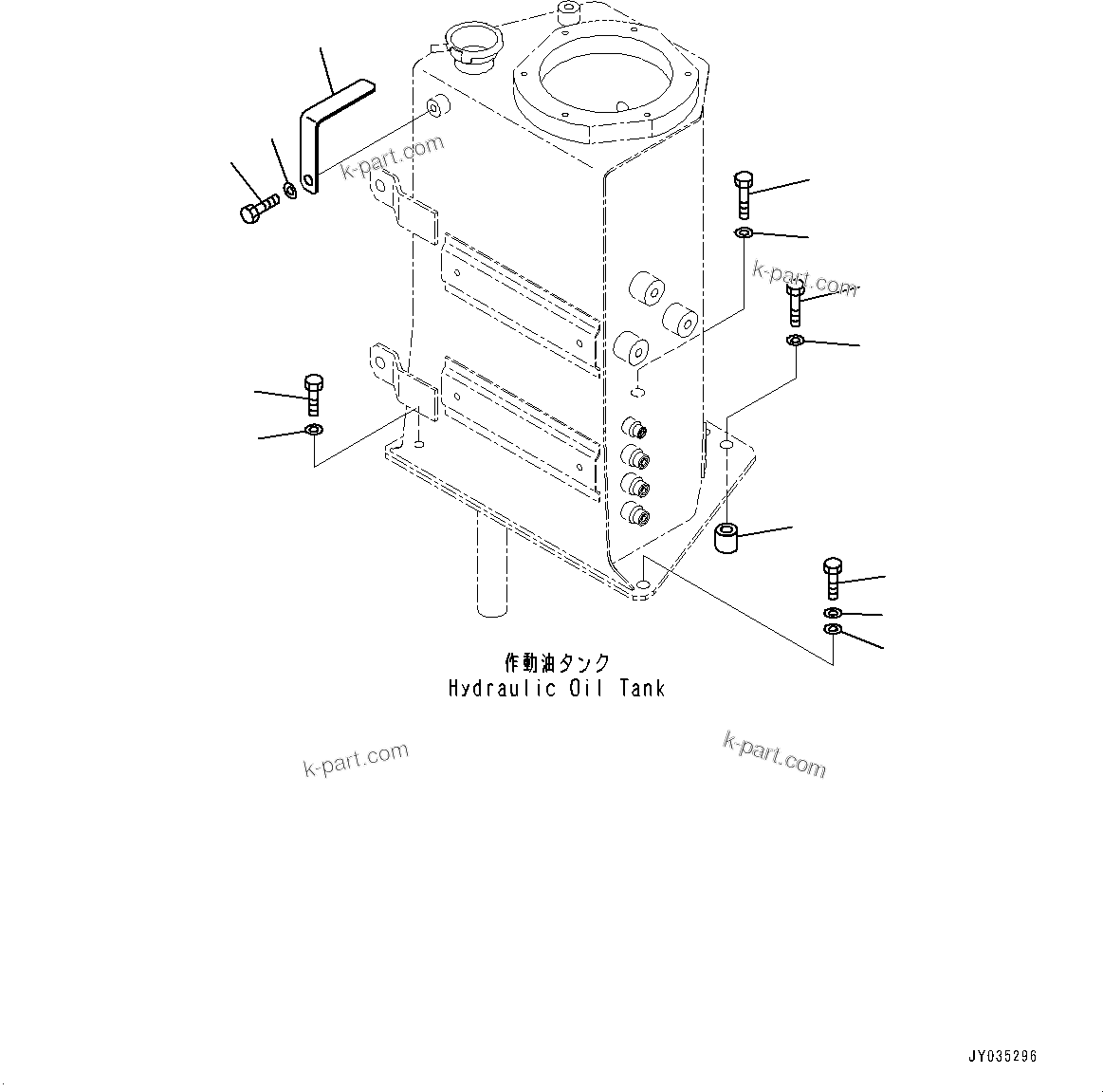 k-part.com

k-part.com

作動油タンク
Hydraulic Oil Tank

k-part.com

k-part.com

JY035296