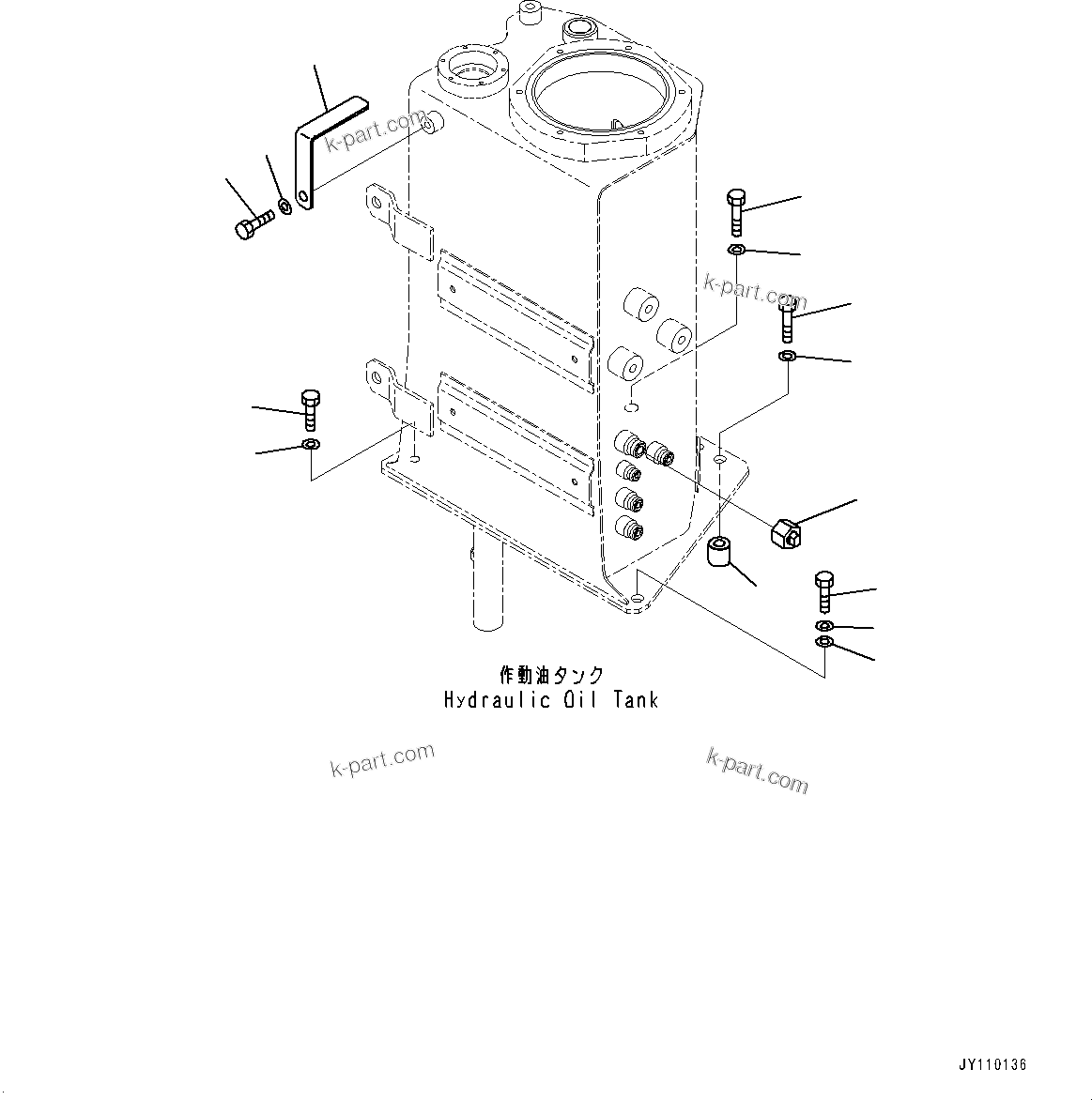 k-part.com

k-part.com

作動油タンク
Hydraulic Oil Tank

k-part.com

k-part.com

JY110136