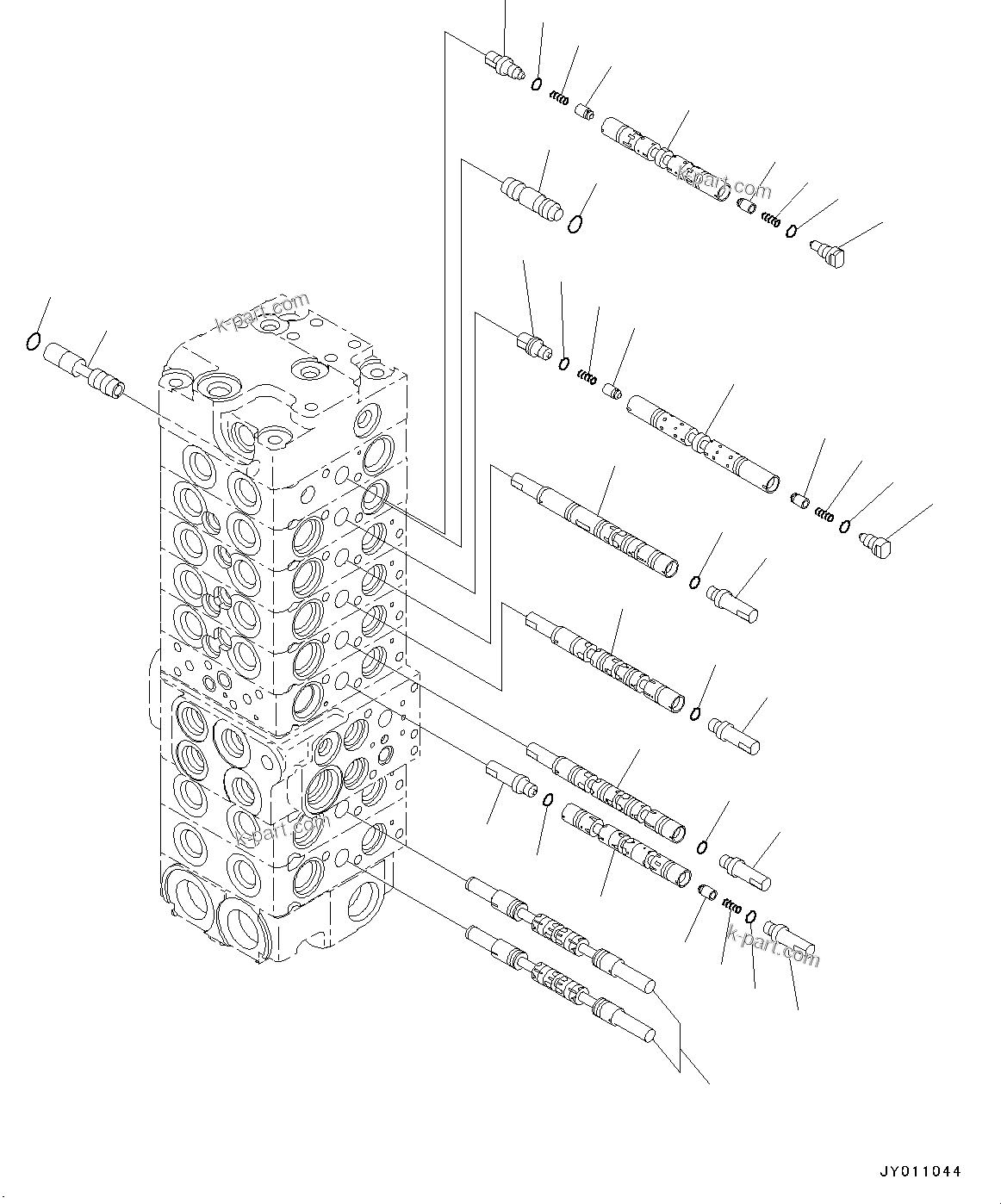 k-part.com

k-part.com

k-part.com

k-part.com

JY011044