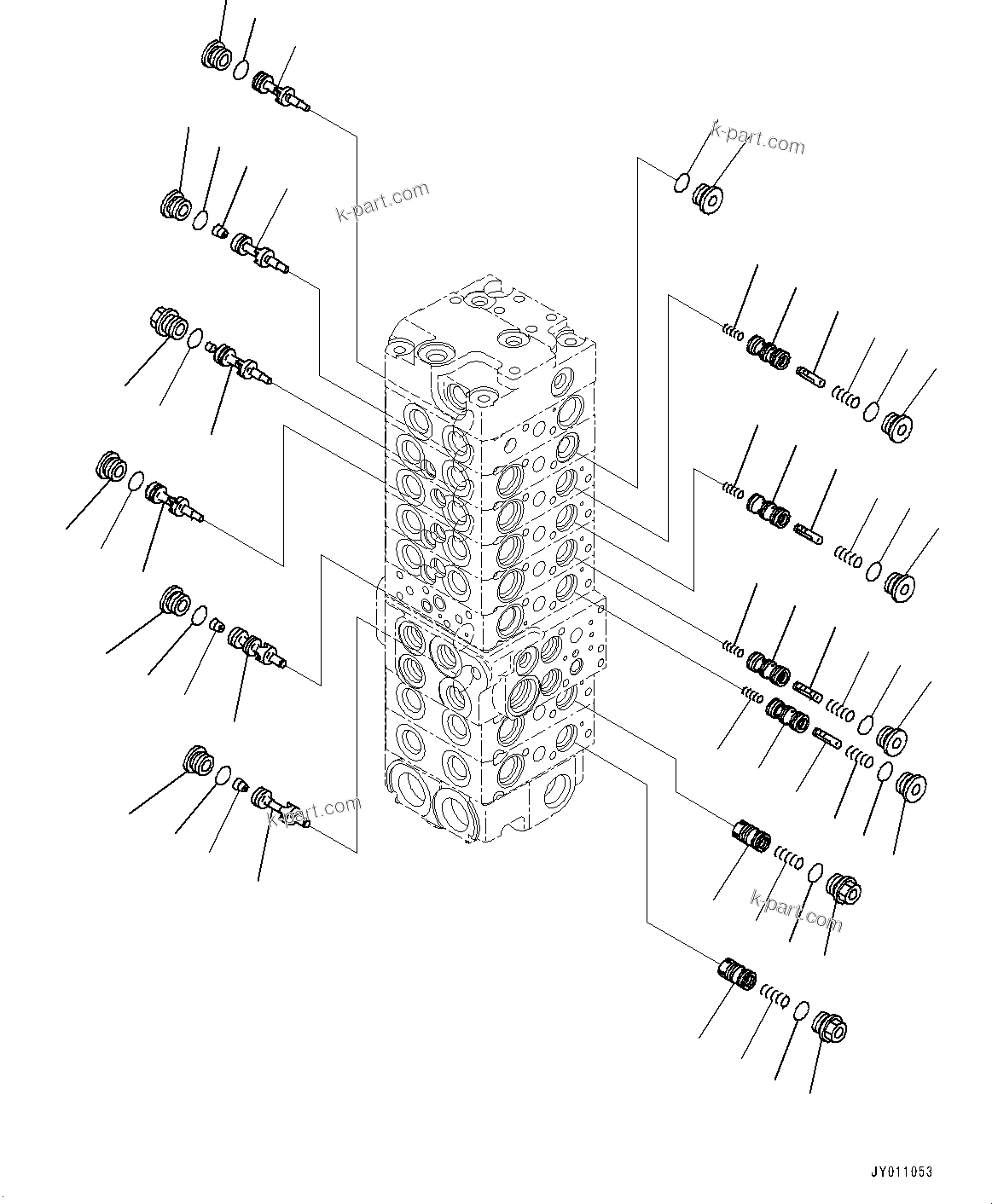 k-part.com

k-part.com

k-part.com

k-part.com

JY011053