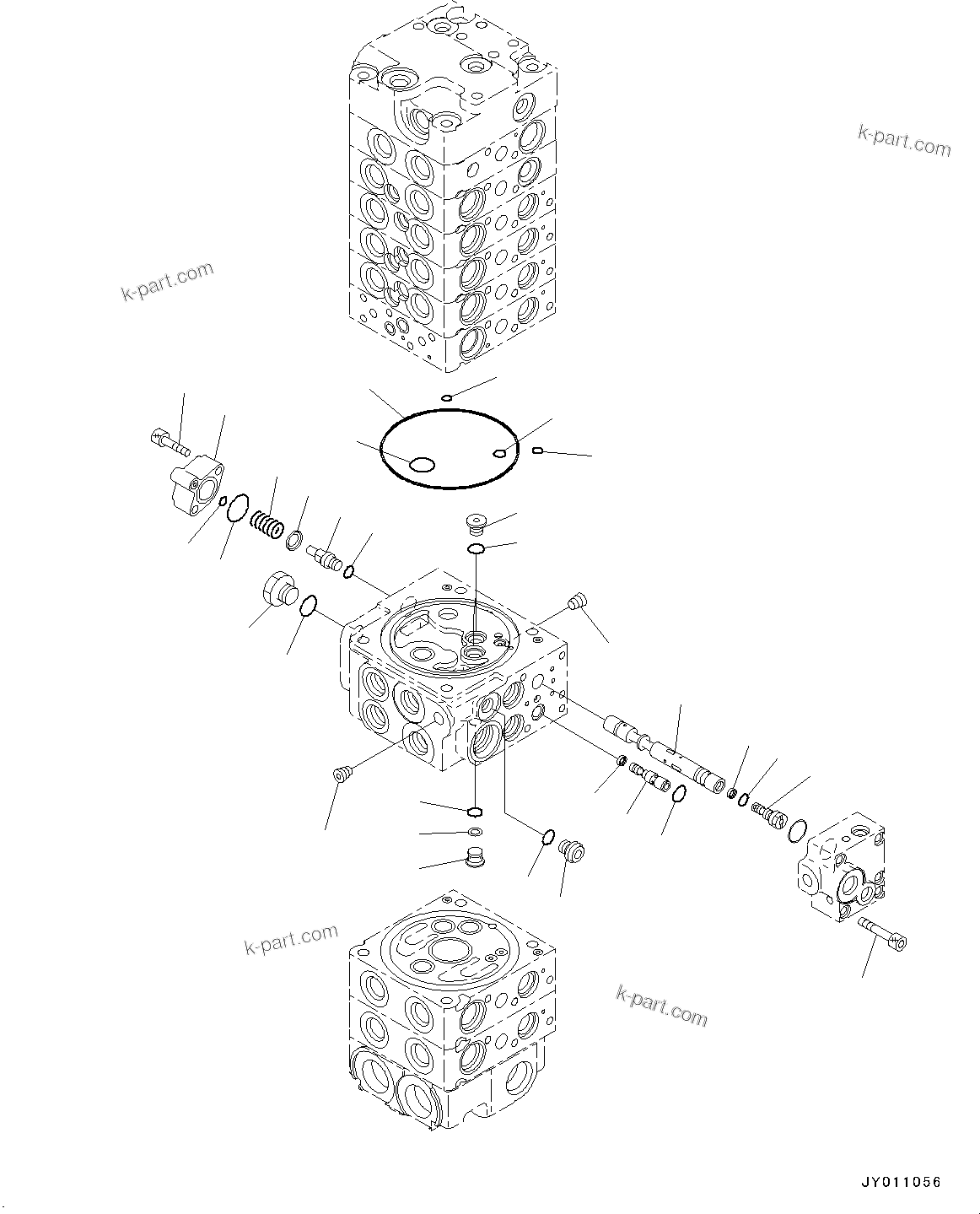 k-part.com

k-part.com

k-part.com

k-part.com

JY011056