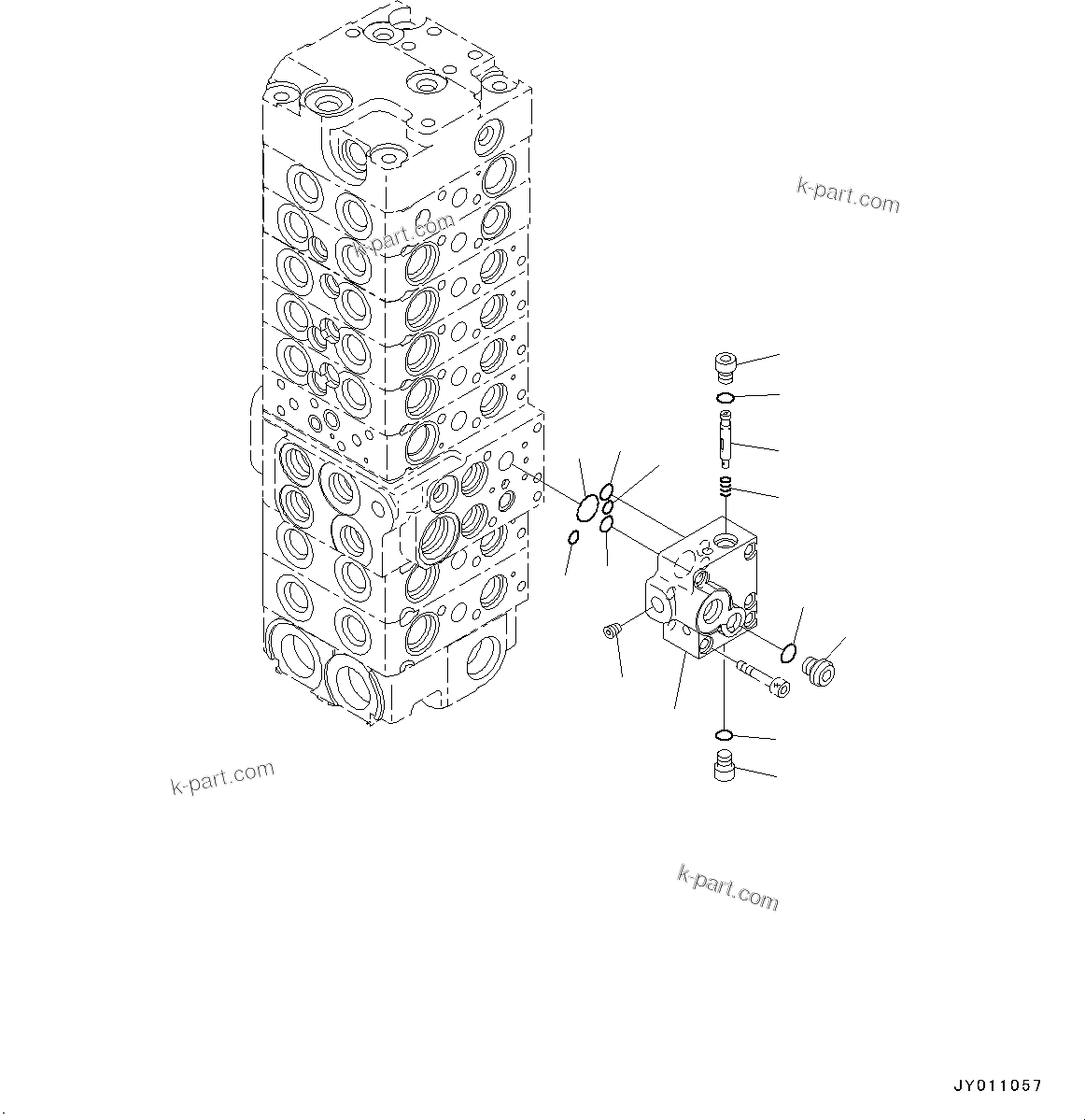 k-part.com

k-part.com

k-part.com

k-part.com

JY011057