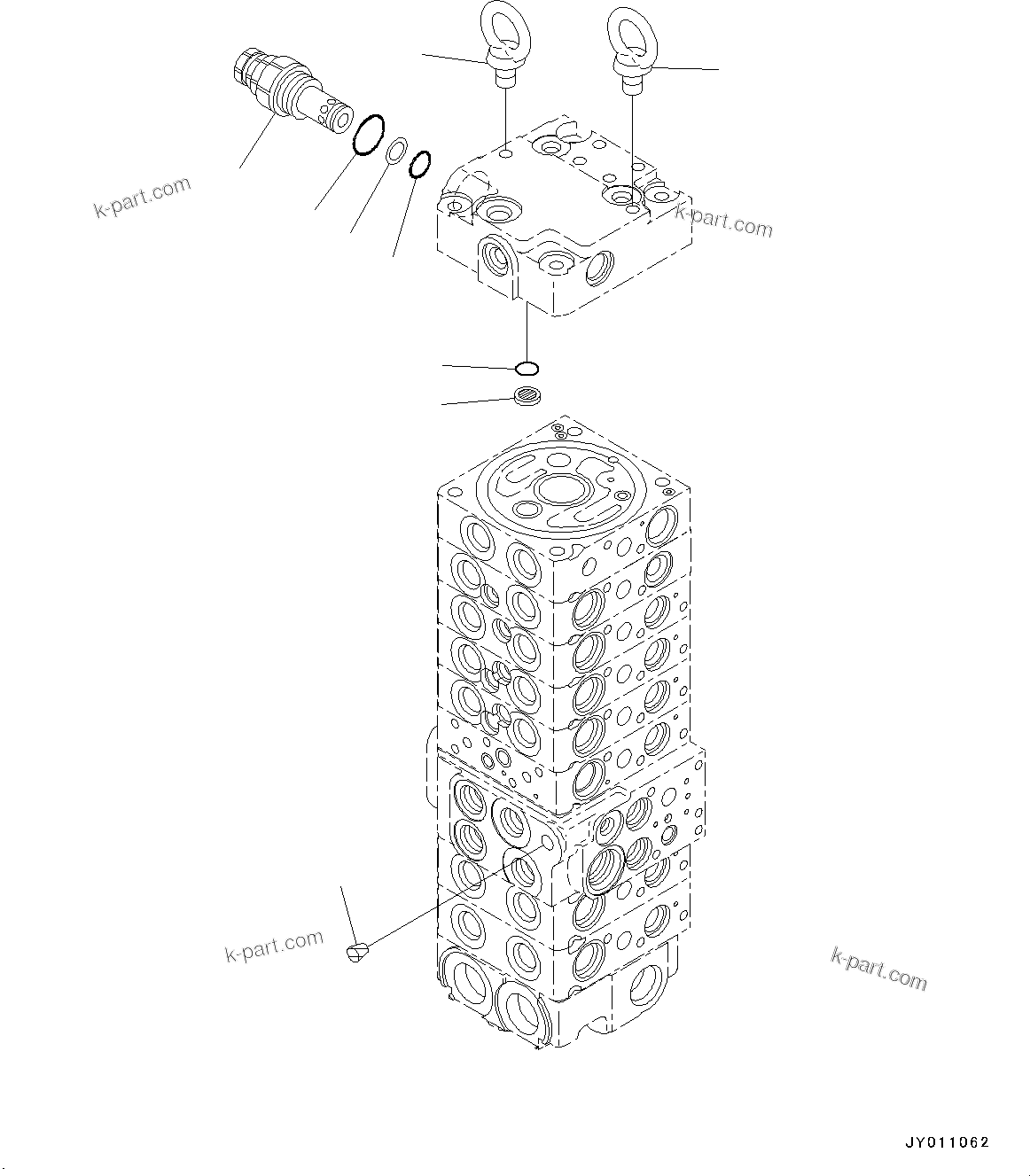 k-part.com

k-part.com

k-part.com

k-part.com

JY011062