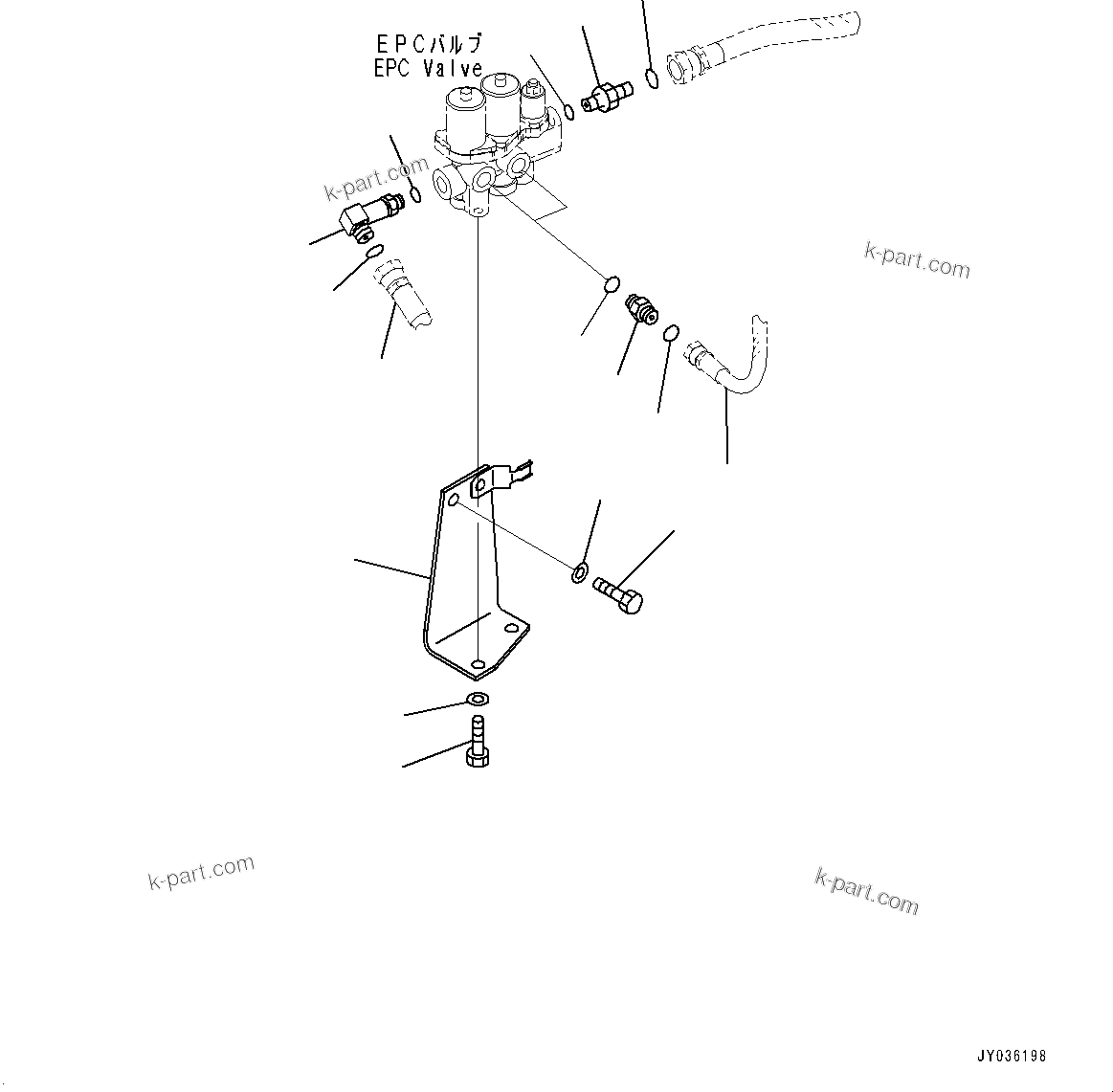 EPCバルブ
EPC Valve

k-part.com

k-part.com

k-part.com

k-part.com

JY036198