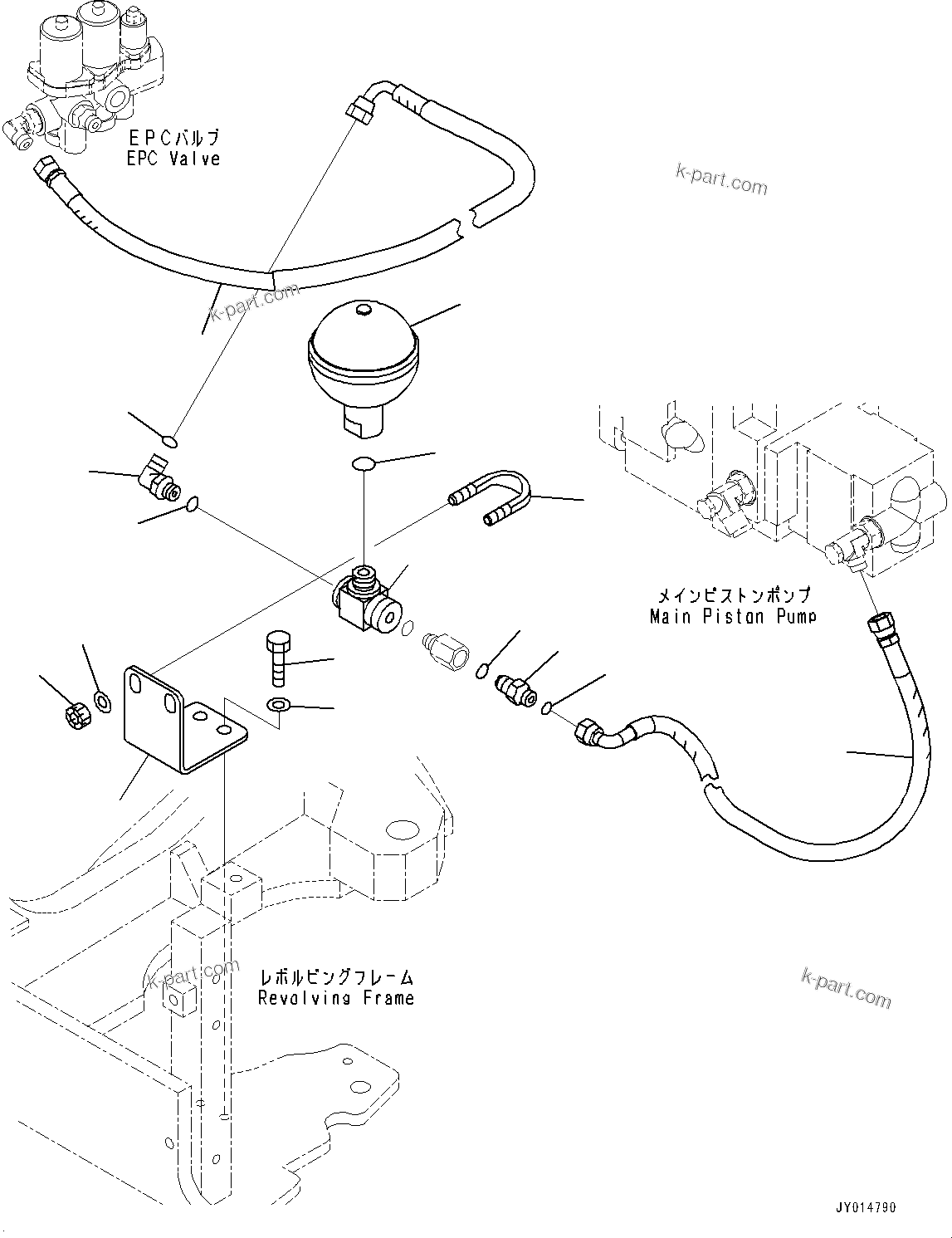 EPCバルブ
EPC Valve

k-part.com

k-part.com

メインピストンポンプ
Main Piston Pump

k-part.com

レボルビングフレーム
Revolving Frame

k-part.com

JY014790