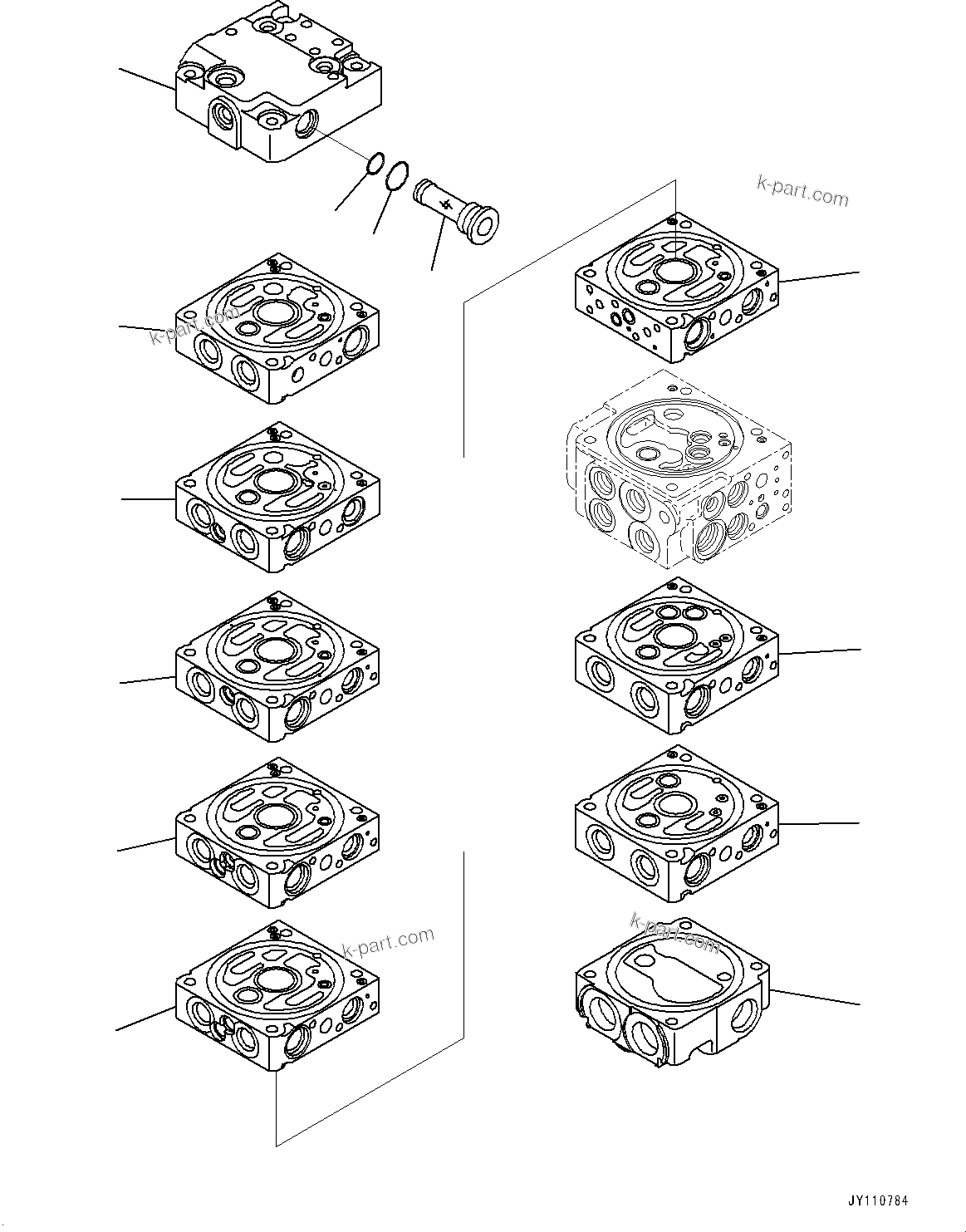 k-part.com

k-part.com

k-part.com

k-part.com

JY110784