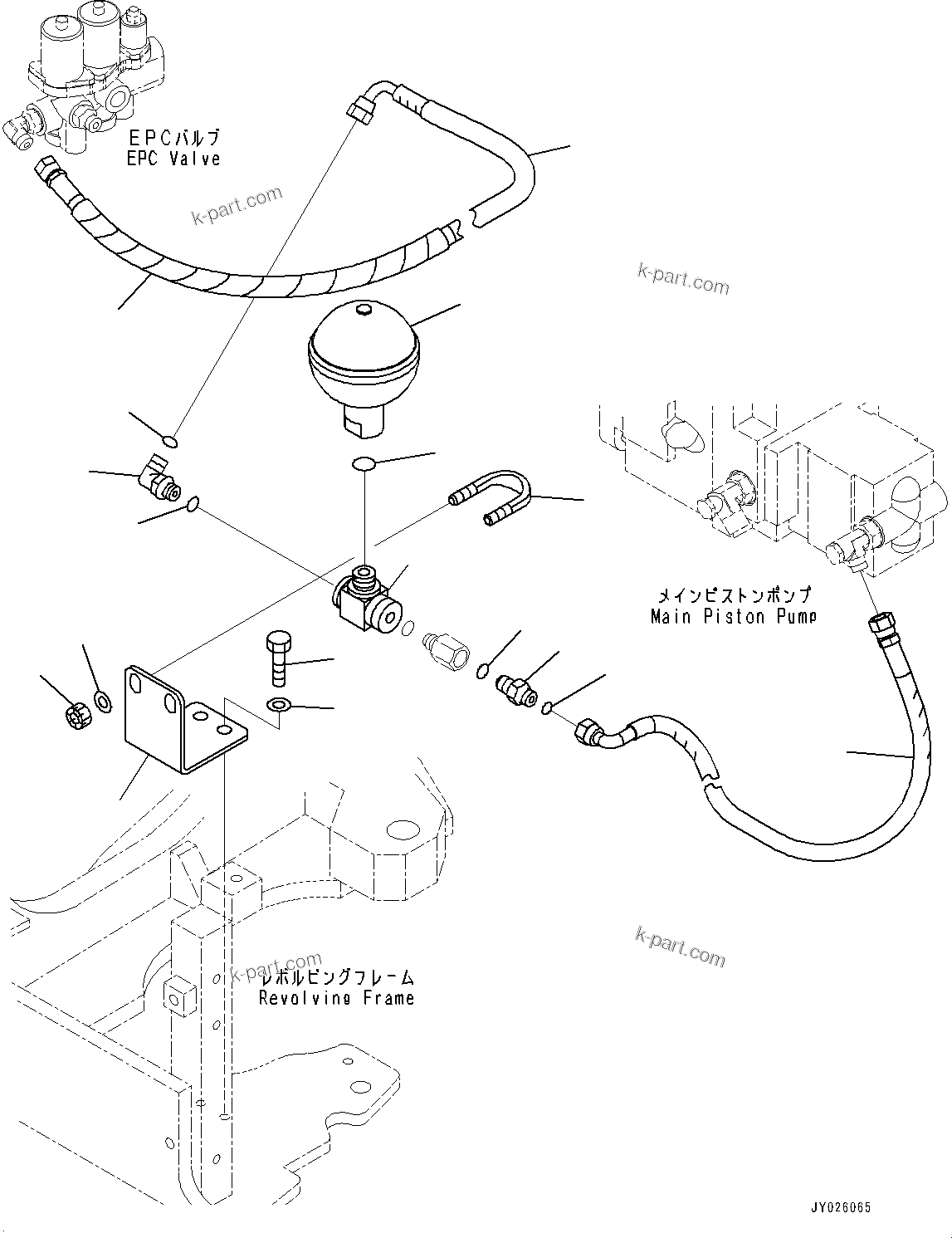 EPCバルブ
EPC Valve

k-part.com

k-part.com

メインピストンポンプ
Main Piston Pump

k-part.com

k-part.com

レボルビングフレーム
Revolving Frame

JY026065