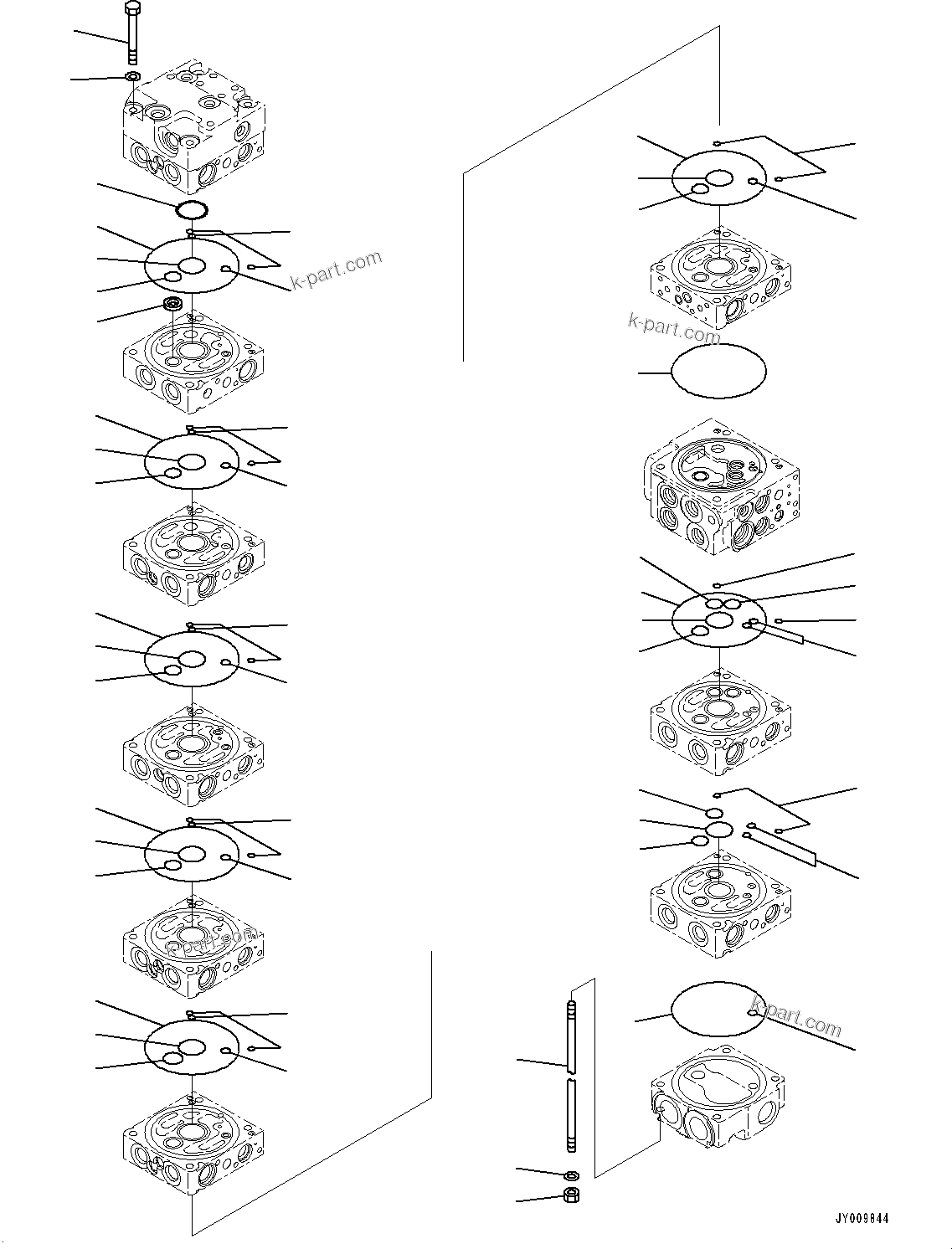 k-part.com

k-part.com

k-part.com

k-part.com

JY009844